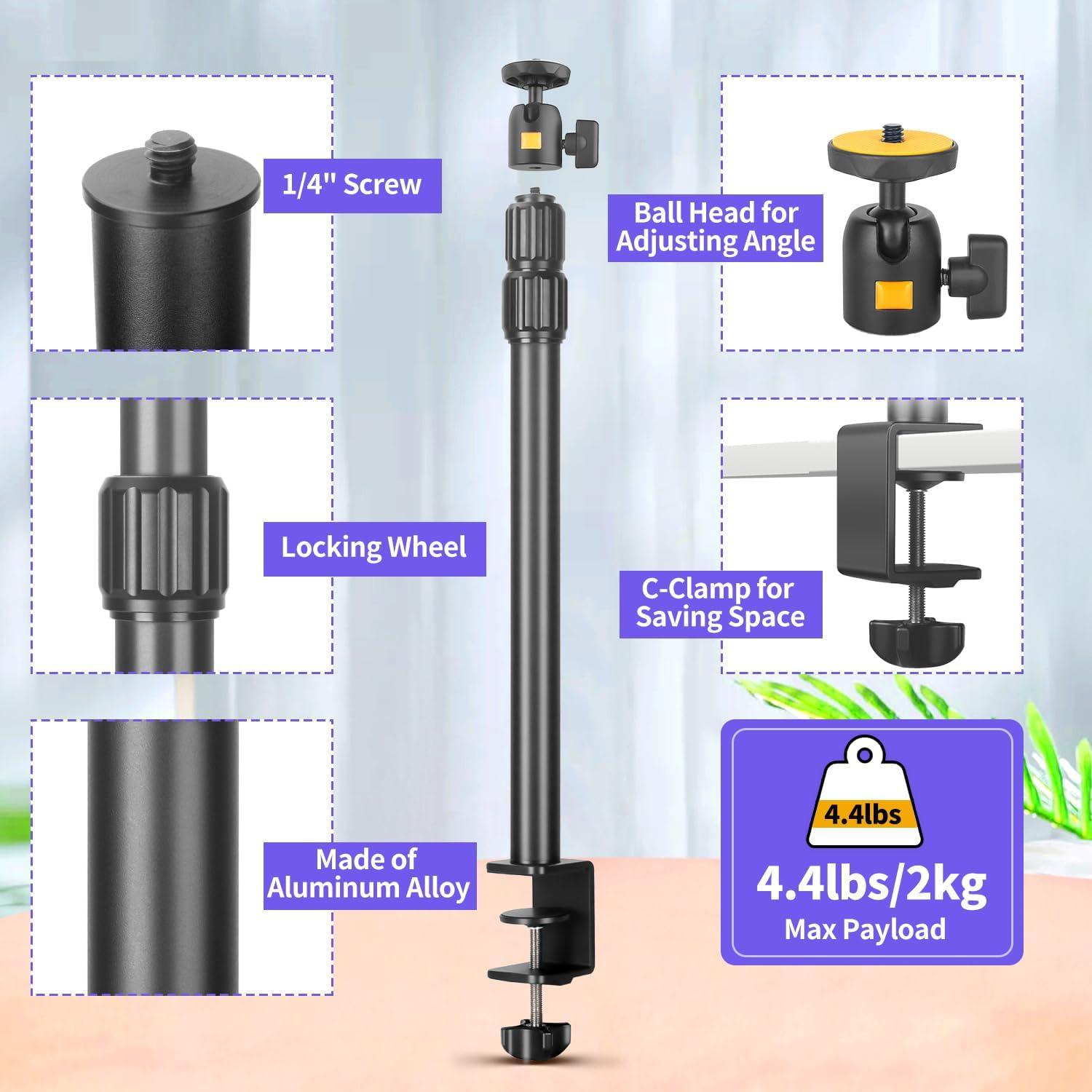 1/4" Screw

Ball Head for Adjusting Angle

Locking Wheel

C-Clamp for Saving Space

Made of Aluminum Alloy

4.4lbs

4.4lbs/2kg
Max Payload