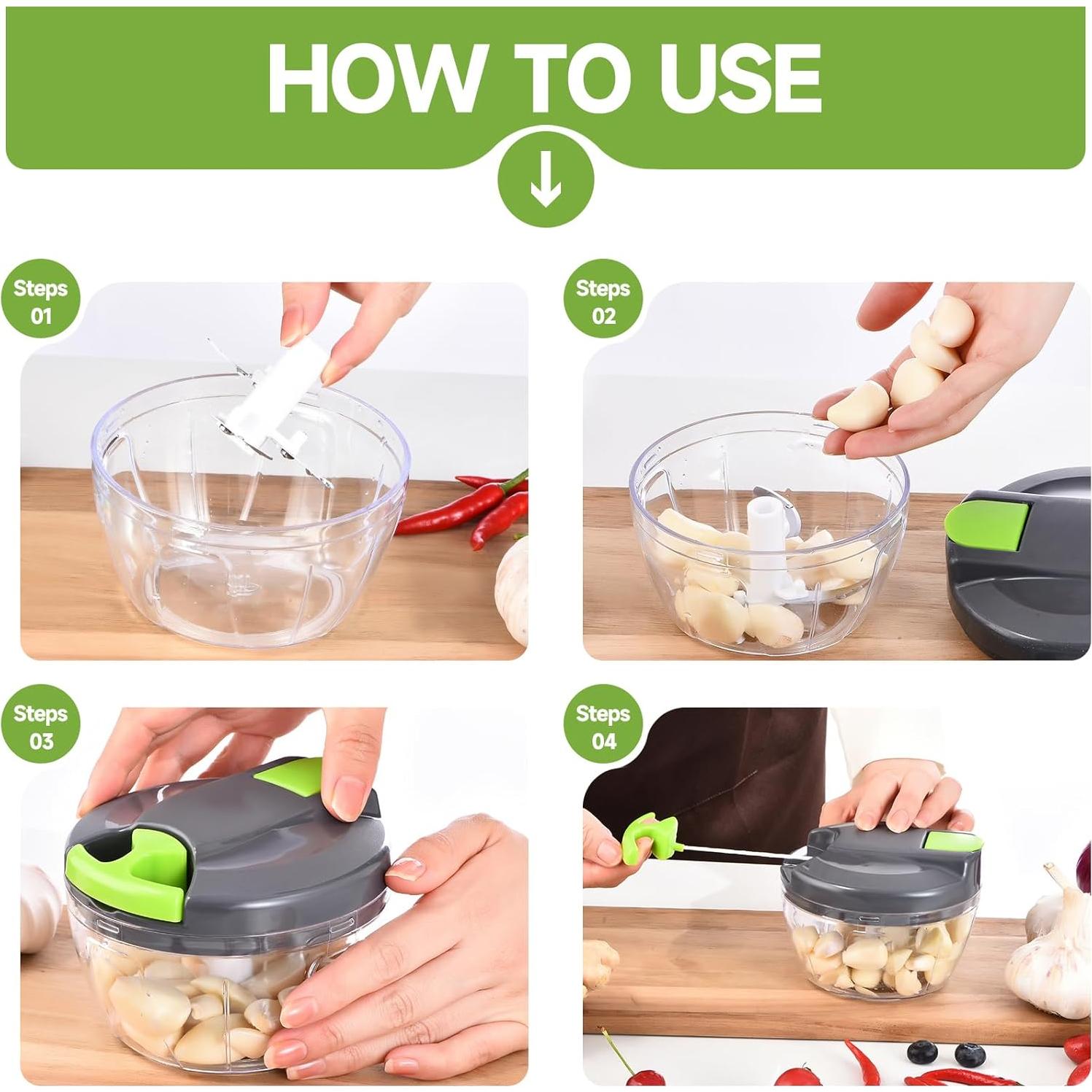 HOW TO USE

Steps 01

Steps 02

Steps 03

Steps 04