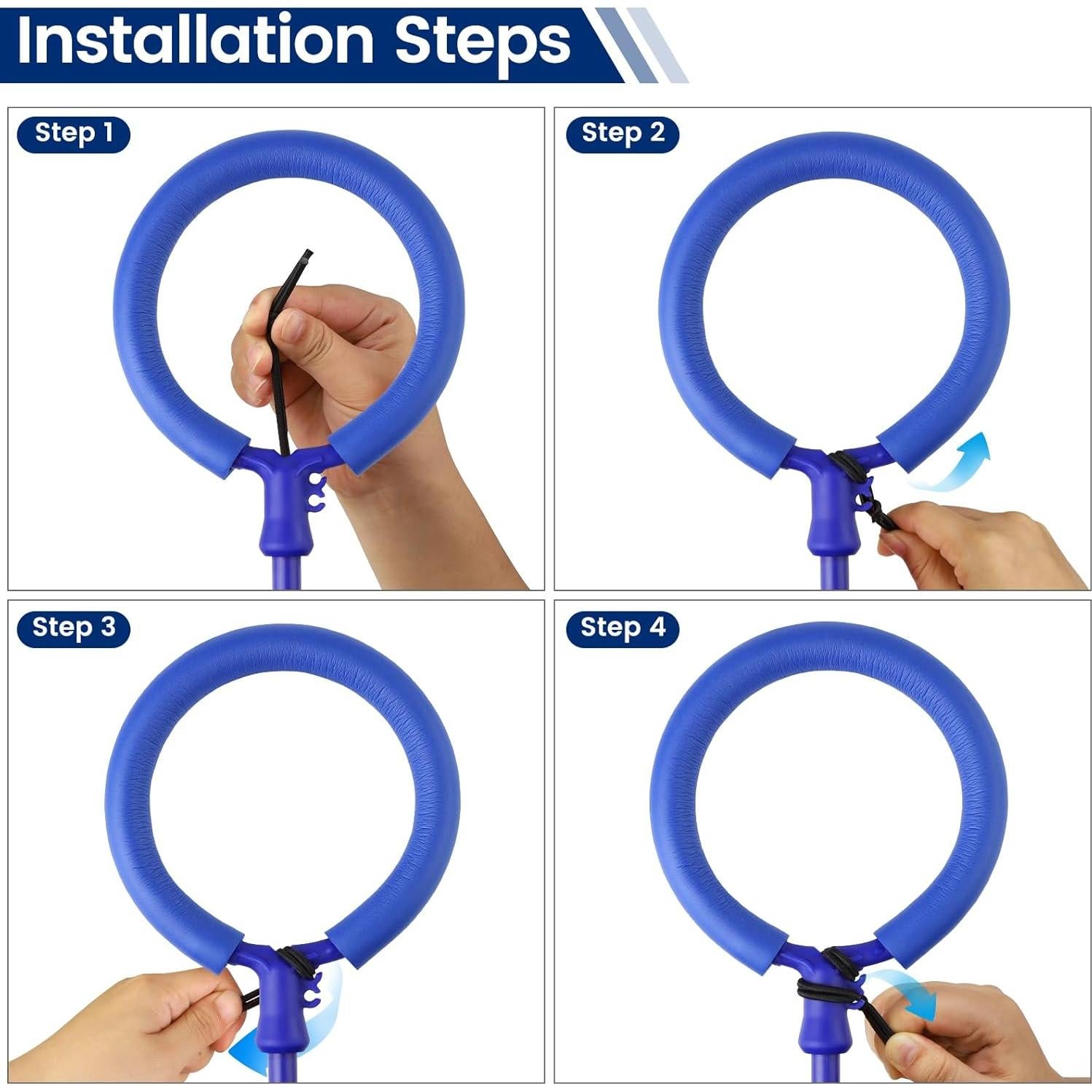 Installation Steps

Step 1

Step 2

Step 3

Step 4