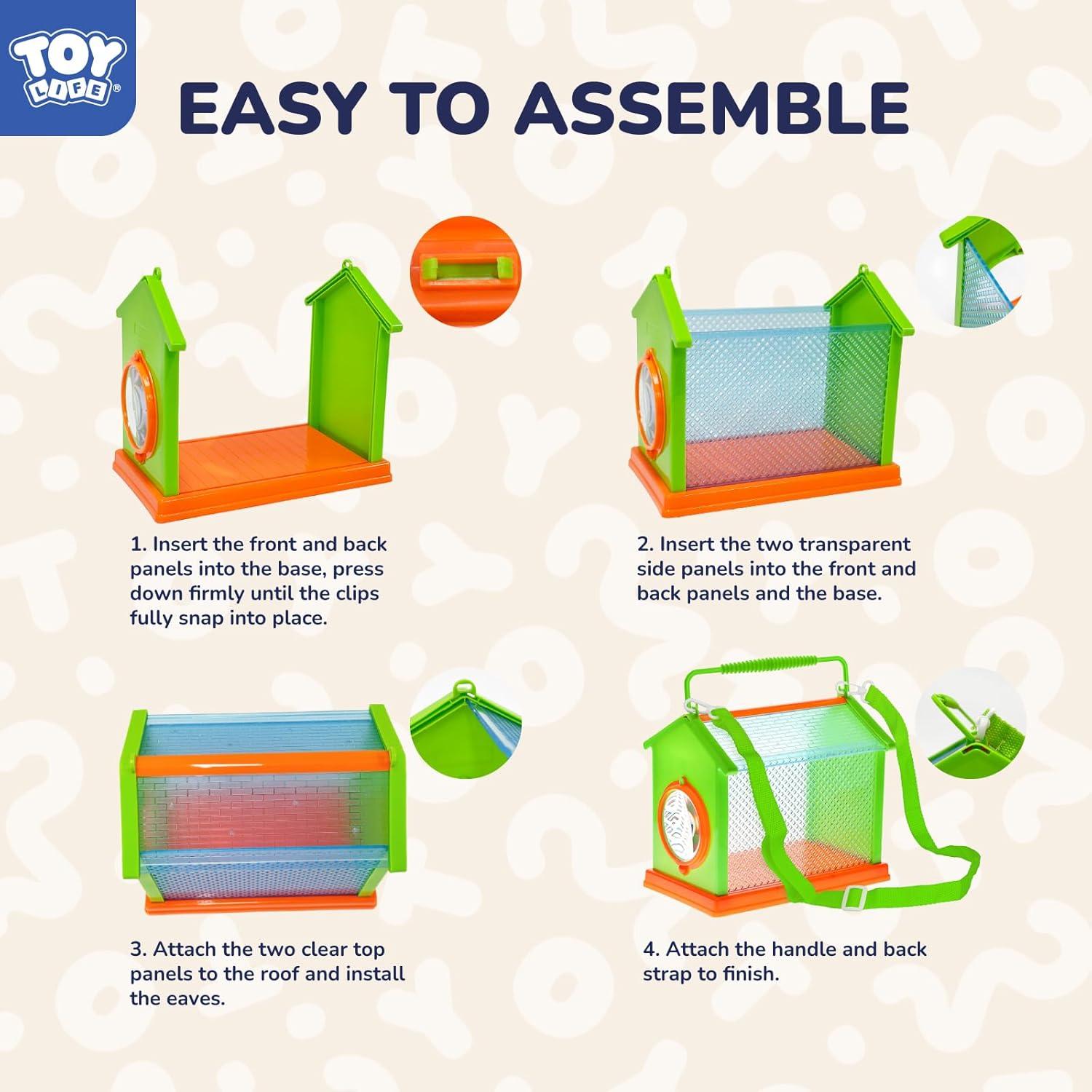 TOY LIFE®

EASY TO ASSEMBLE

1. Insert the front and back panels into the base, press down firmly until the clips fully snap into place.

2. Insert the two transparent side panels into the front and back panels and the base.

3. Attach the two clear top panels to the roof and install the eaves.

4. Attach the handle and back strap to finish.