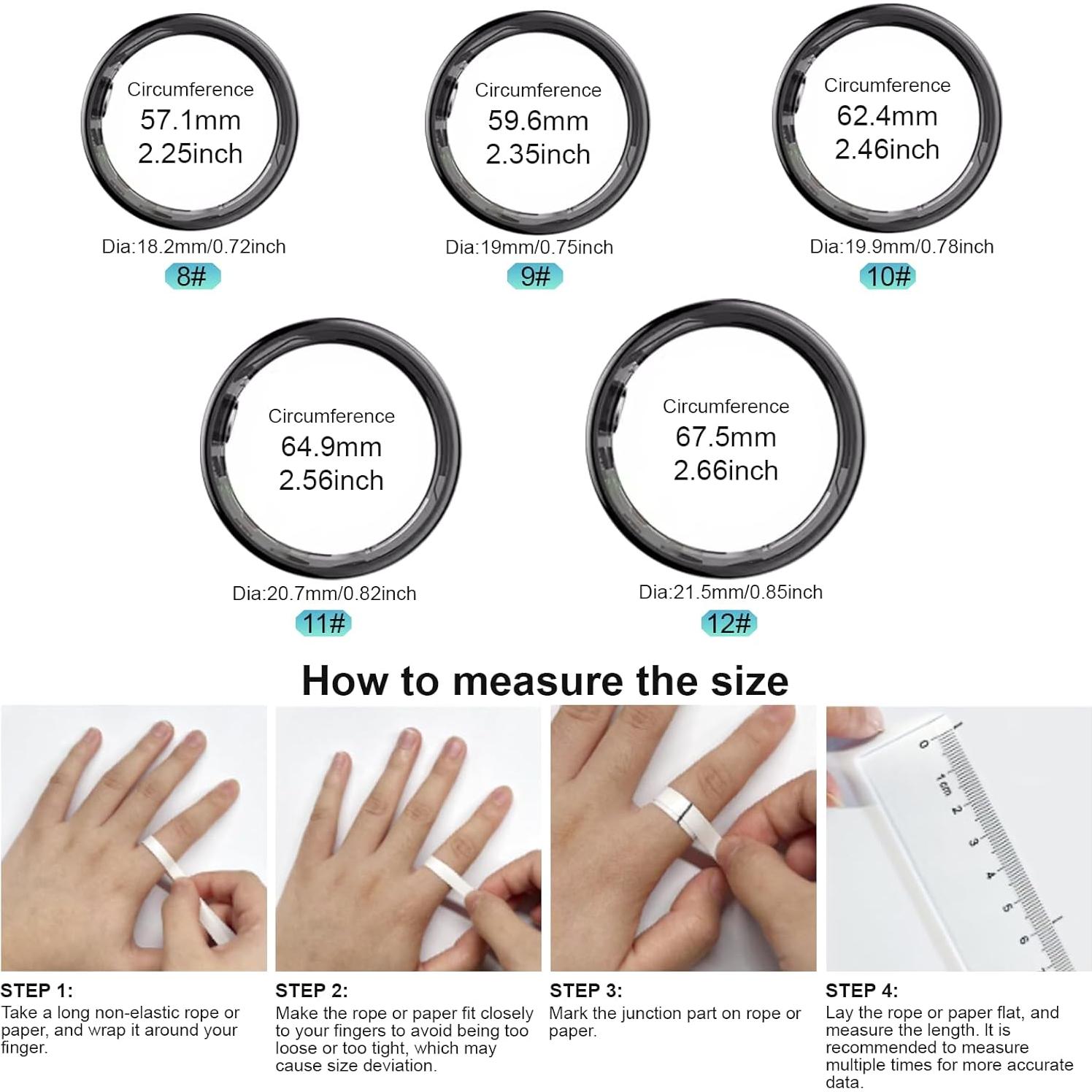 Circumference
57.1mm
2.25inch

Dia:18.2mm/0.72inch
8#

Circumference
59.6mm
2.35inch

Dia:19mm/0.75inch
9#

Circumference
62.4mm
2.46inch

Dia:19.9mm/0.78inch
10#

Circumference
64.9mm
2.56inch

Dia:20.7mm/0.82inch
11#

Circumference
67.5mm
2.66inch

Dia:21.5mm/0.85inch
12#

How to measure the size

0 1cm 2 3 4 5 6

STEP 1:
Take a long non-elastic rope or paper, and wrap it around your finger.

STEP 2:
Make the rope or paper fit closely to your fingers to avoid being too loose or too tight, which may cause size deviation.

STEP 3:
Mark the junction part on rope or paper.

STEP 4:
Lay the rope or paper flat, and measure the length. It is recommended to measure multiple times for more accurate data.