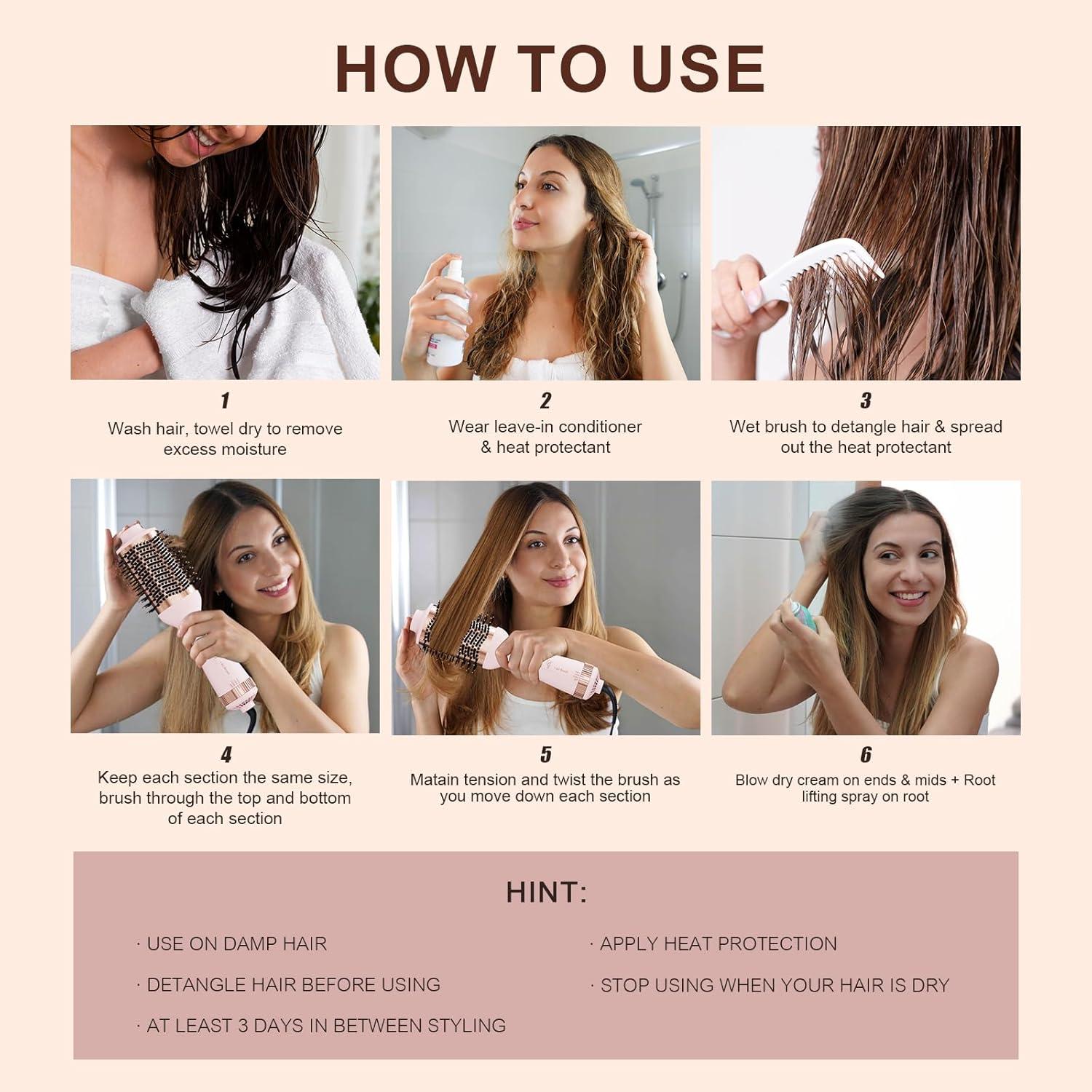 HOW TO USE

1
Wash hair, towel dry to remove excess moisture

2
Wear leave-in conditioner & heat protectant

3
Wet brush to detangle hair & spread out the heat protectant

4
Keep each section the same size, brush through the top and bottom of each section

5
Matain tension and twist the brush as you move down each section

6
Blow dry cream on ends & mids + Root lifting spray on root

HINT:

· USE ON DAMP HAIR

· DETANGLE HAIR BEFORE USING

· AT LEAST 3 DAYS IN BETWEEN STYLING

· APPLY HEAT PROTECTION

· STOP USING WHEN YOUR HAIR IS DRY