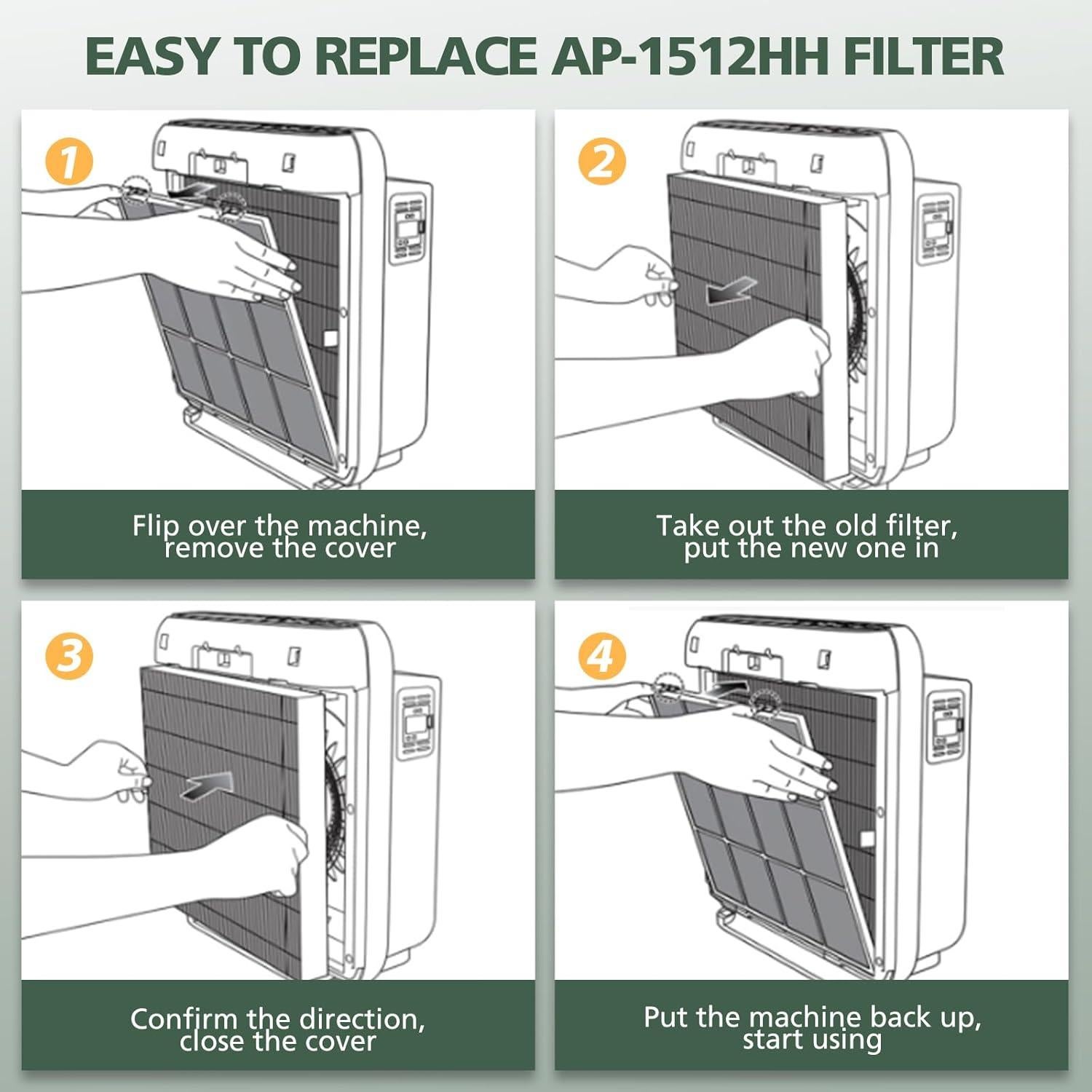 EASY TO REPLACE AP-1512HH FILTER

1

Flip over the machine, remove the cover

2

Take out the old filter, put the new one in

3

Confirm the direction, close the cover

4

Put the machine back up, start using