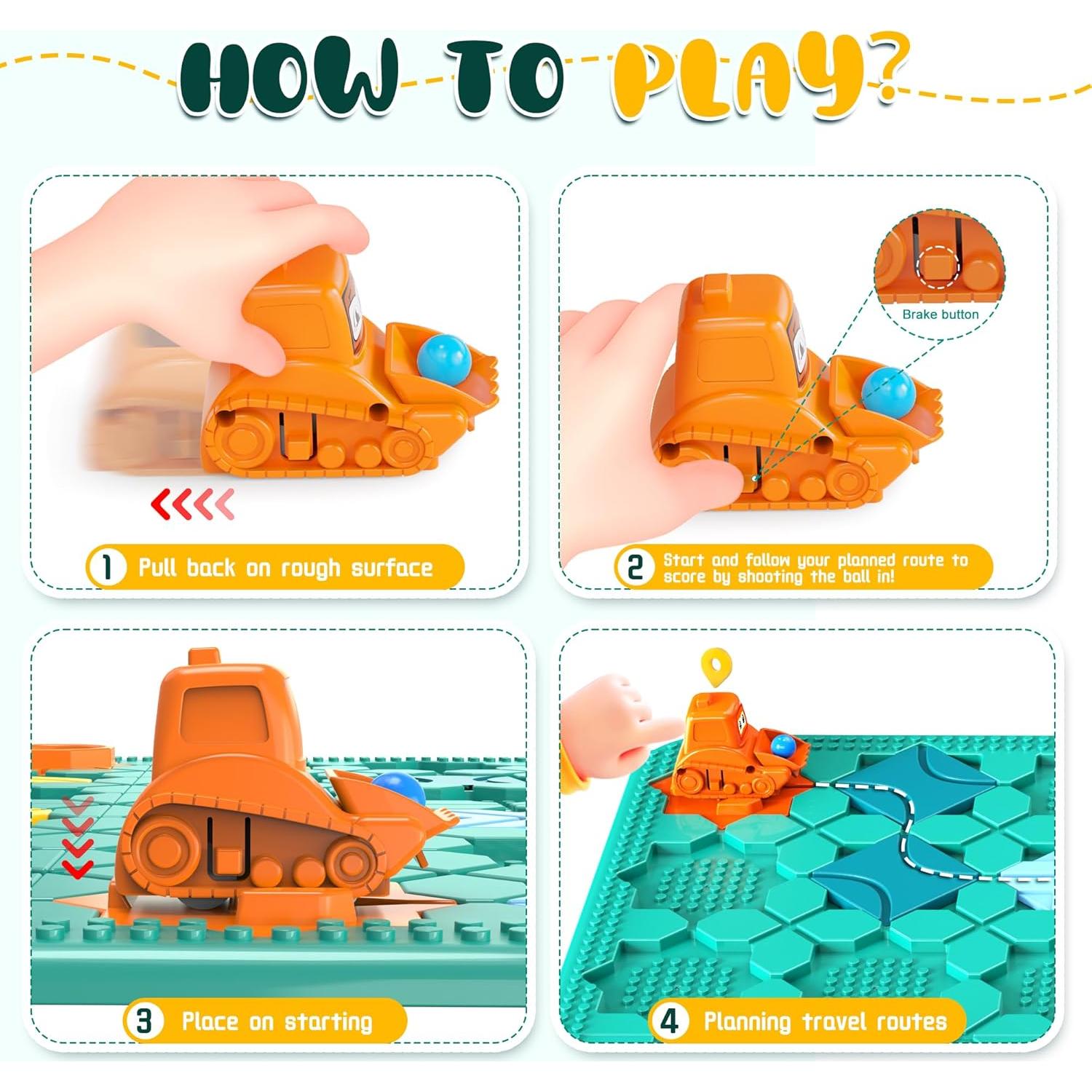 HOW TO PLAY?

1 Pull back on rough surface

Brake button

2 Start and follow your planned route to score by shooting the ball in!

3 Place on starting

4 Planning travel routes