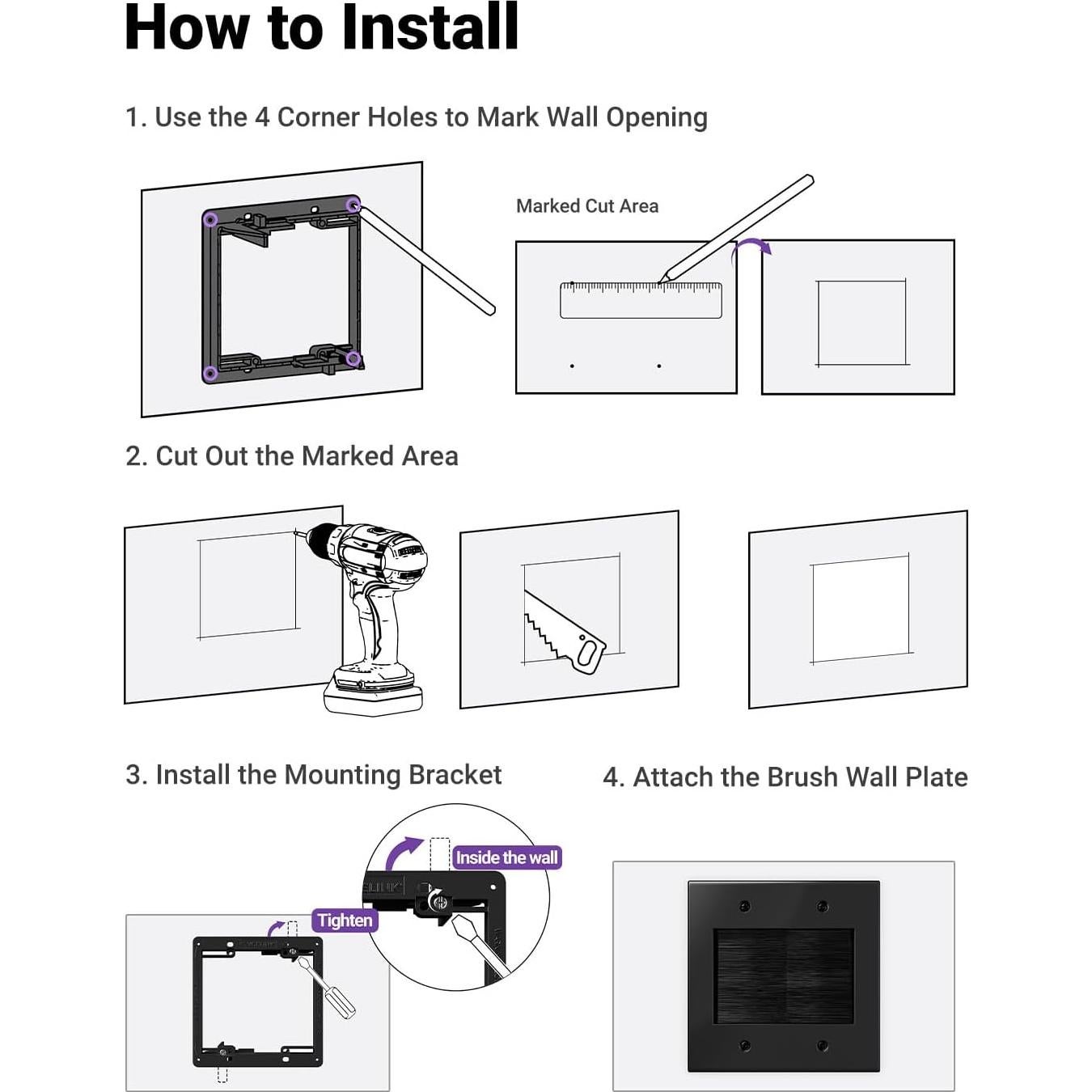 How to Install

1. Use the 4 Corner Holes to Mark Wall Opening

Marked Cut Area

2. Cut Out the Marked Area

3. Install the Mounting Bracket

Inside the wall

Tighten

4. Attach the Brush Wall Plate