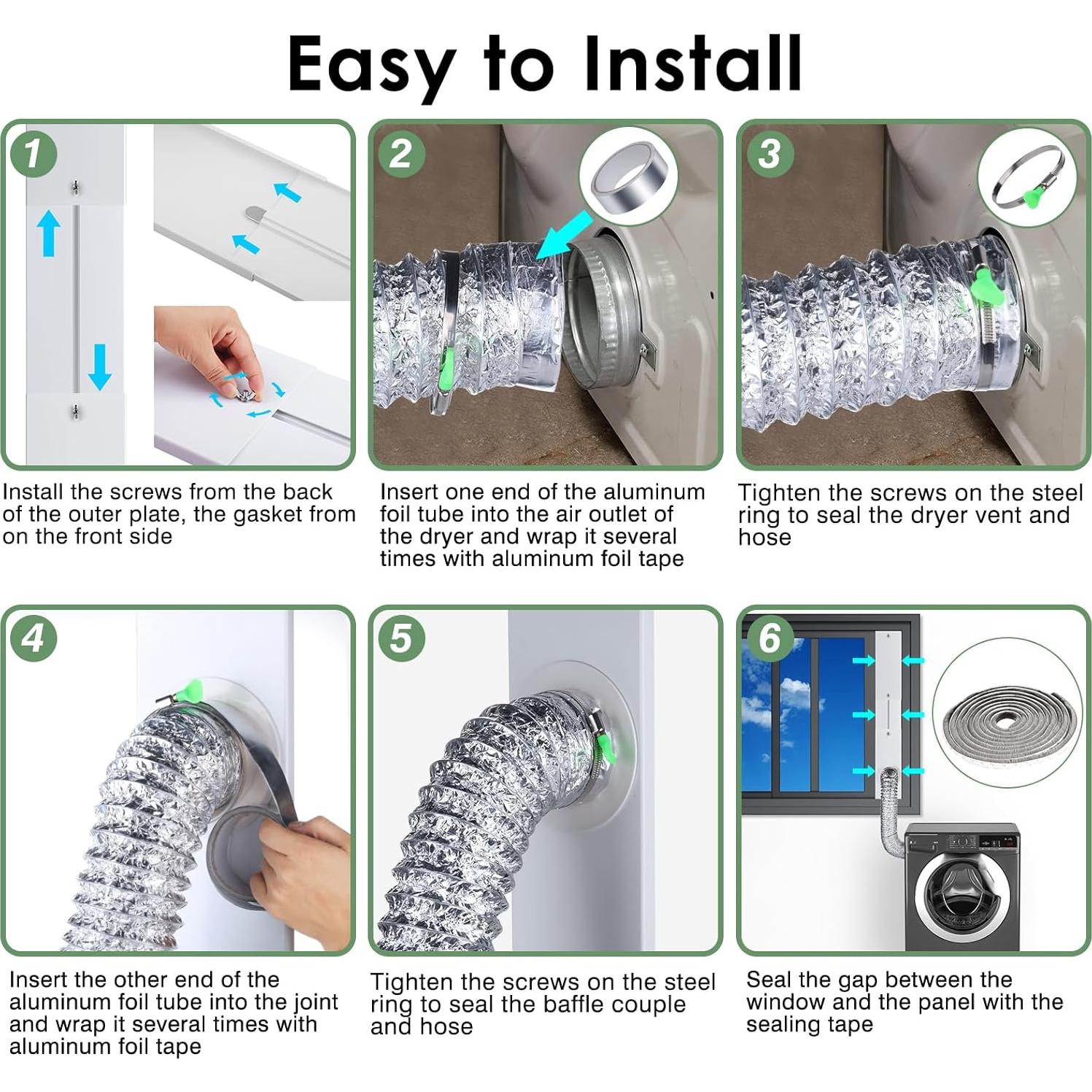 Easy to Install

1

Install the screws from the back of the outer plate, the gasket from on the front side

2

Insert one end of the aluminum foil tube into the air outlet of the dryer and wrap it several times with aluminum foil tape

3

Tighten the screws on the steel ring to seal the dryer vent and hose

4

Insert the other end of the aluminum foil tube into the joint and wrap it several times with aluminum foil tape

5

Tighten the screws on the steel ring to seal the baffle couple and hose

6

Seal the gap between the window and the panel with the sealing tape