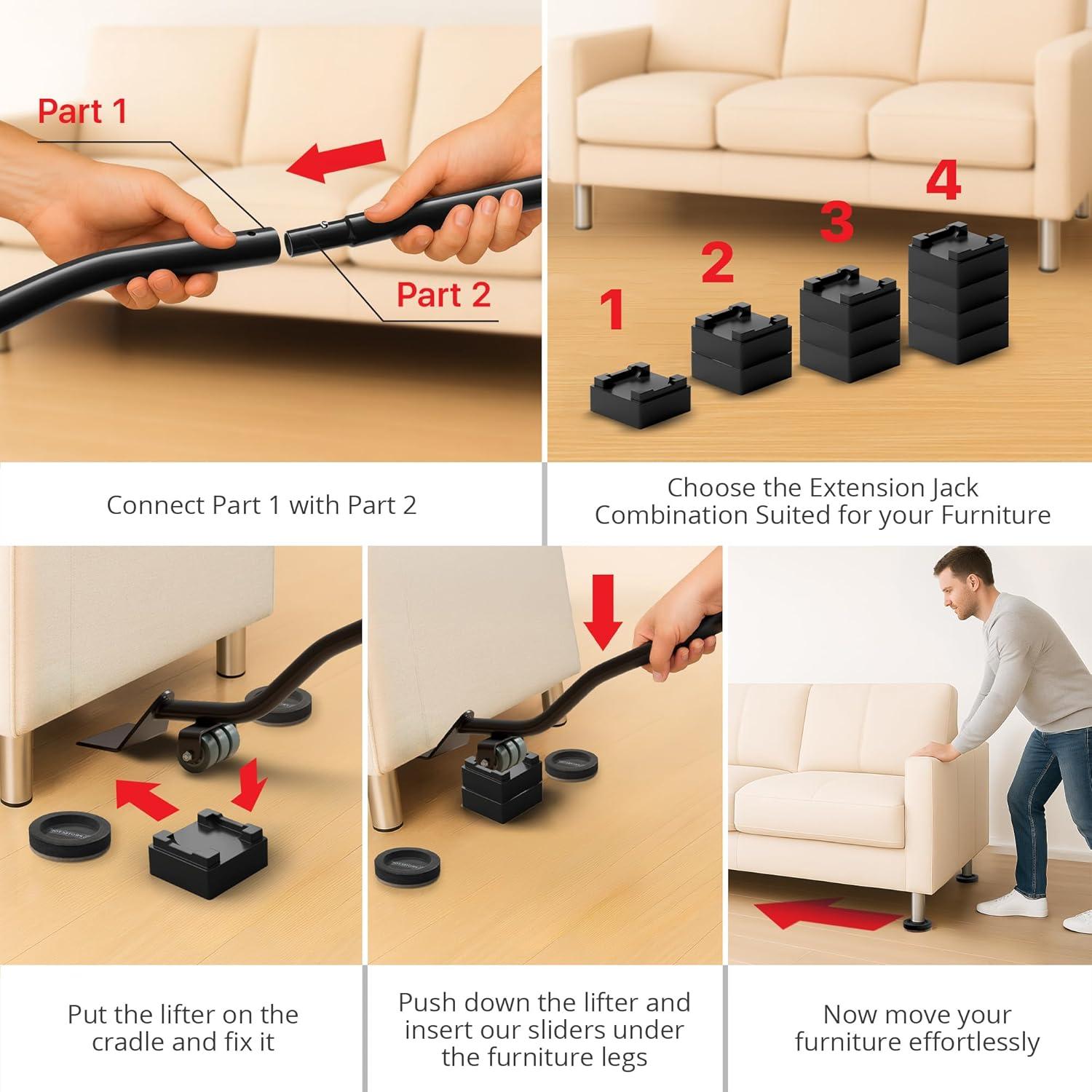 Part 1

Part 2

Connect Part 1 with Part 2

1

2

3

4

Choose the Extension Jack Combination Suited for your Furniture

Put the lifter on the cradle and fix it

Push down the lifter and insert our sliders under the furniture legs

Now move your furniture effortlessly