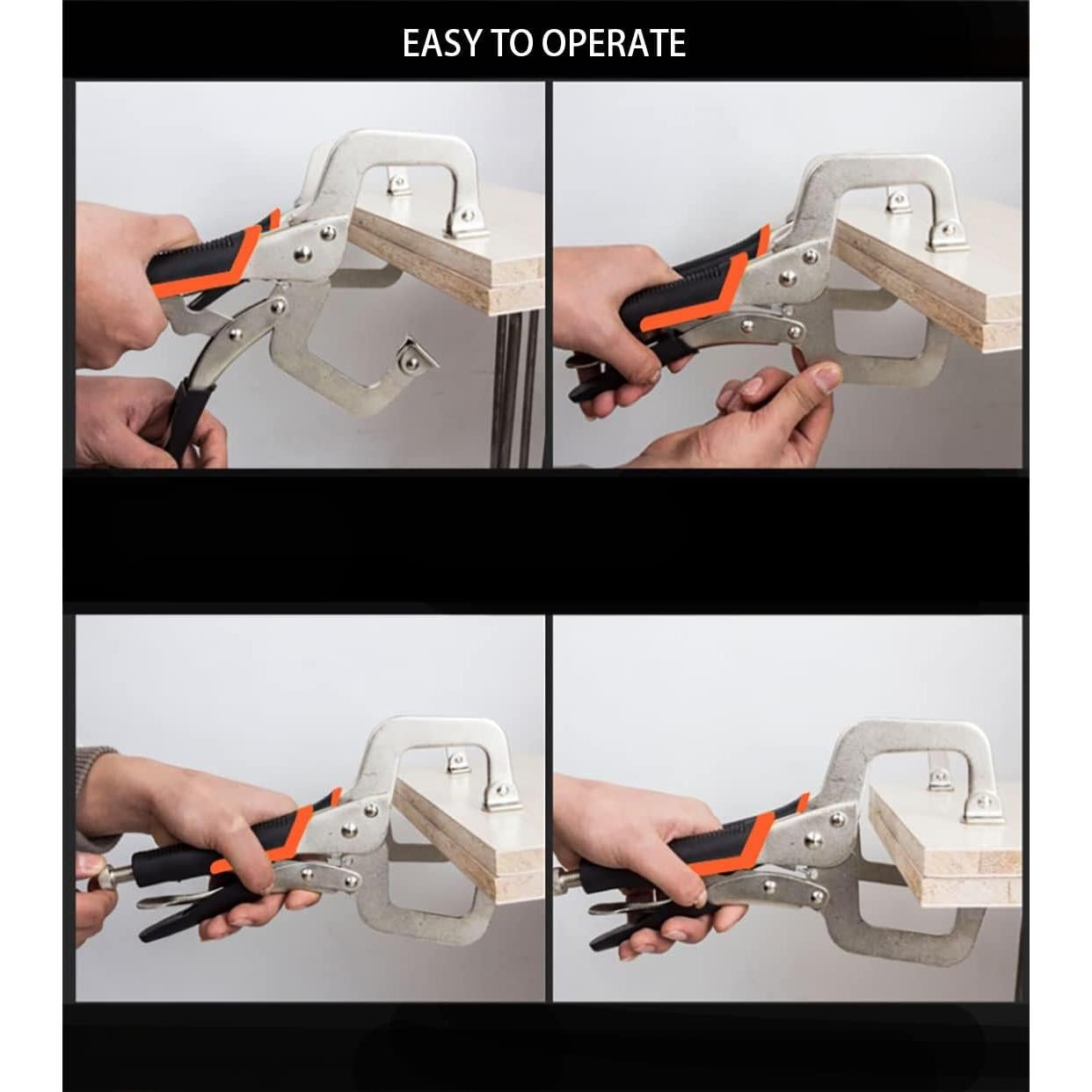 EASY TO OPERATE