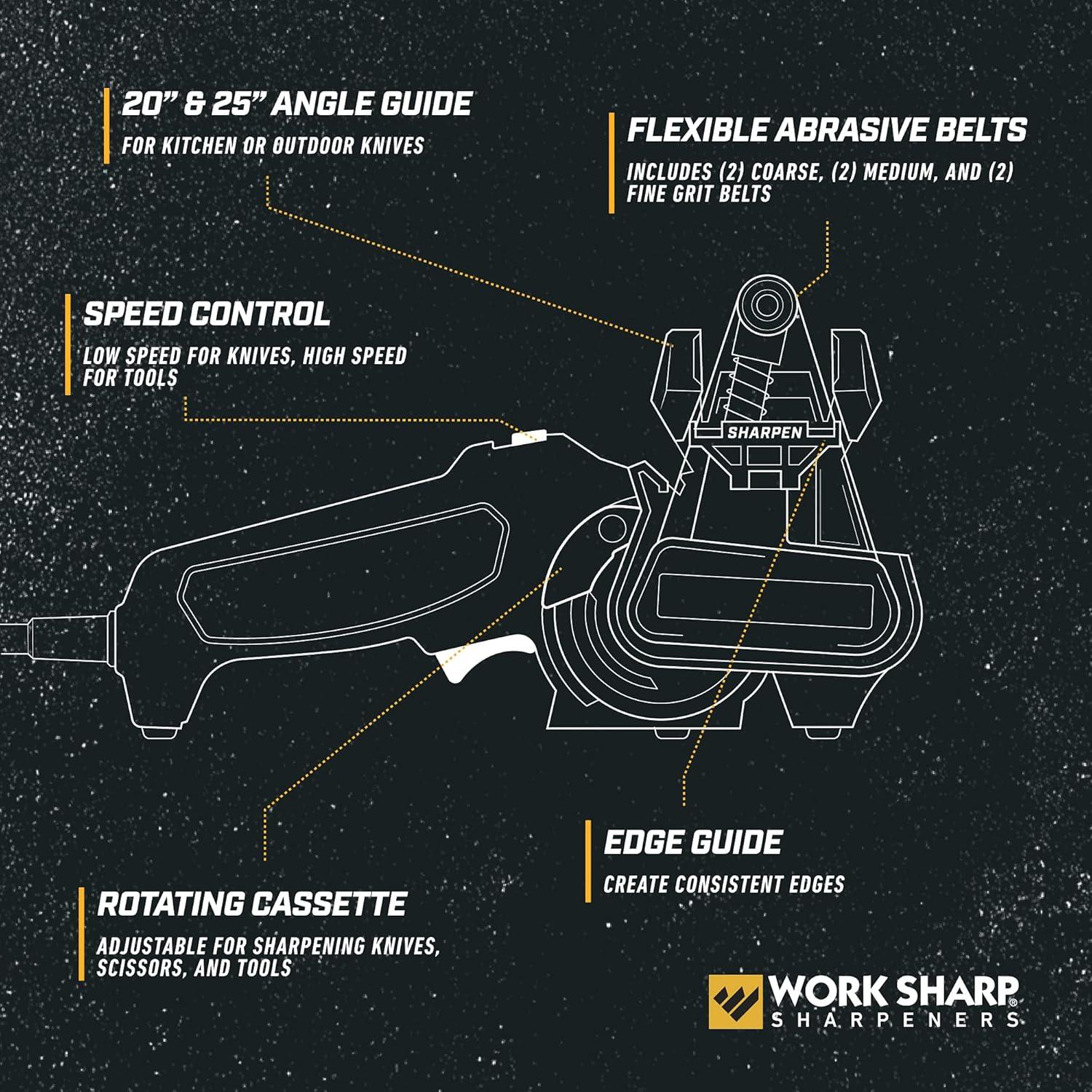 20” & 25” ANGLE GUIDE

FOR KITCHEN OR OUTDOOR KNIVES

FLEXIBLE ABRASIVE BELTS

INCLUDES (2) COARSE, (2) MEDIUM, AND (2) FINE GRIT BELTS

SPEED CONTROL

LOW SPEED FOR KNIVES, HIGH SPEED FOR TOOLS

SHARPEN

EDGE GUIDE

CREATE CONSISTENT EDGES

ROTATING CASSETTE

ADJUSTABLE FOR SHARPENING KNIVES, SCISSORS, AND TOOLS

WORK SHARP®
SHARPENERS