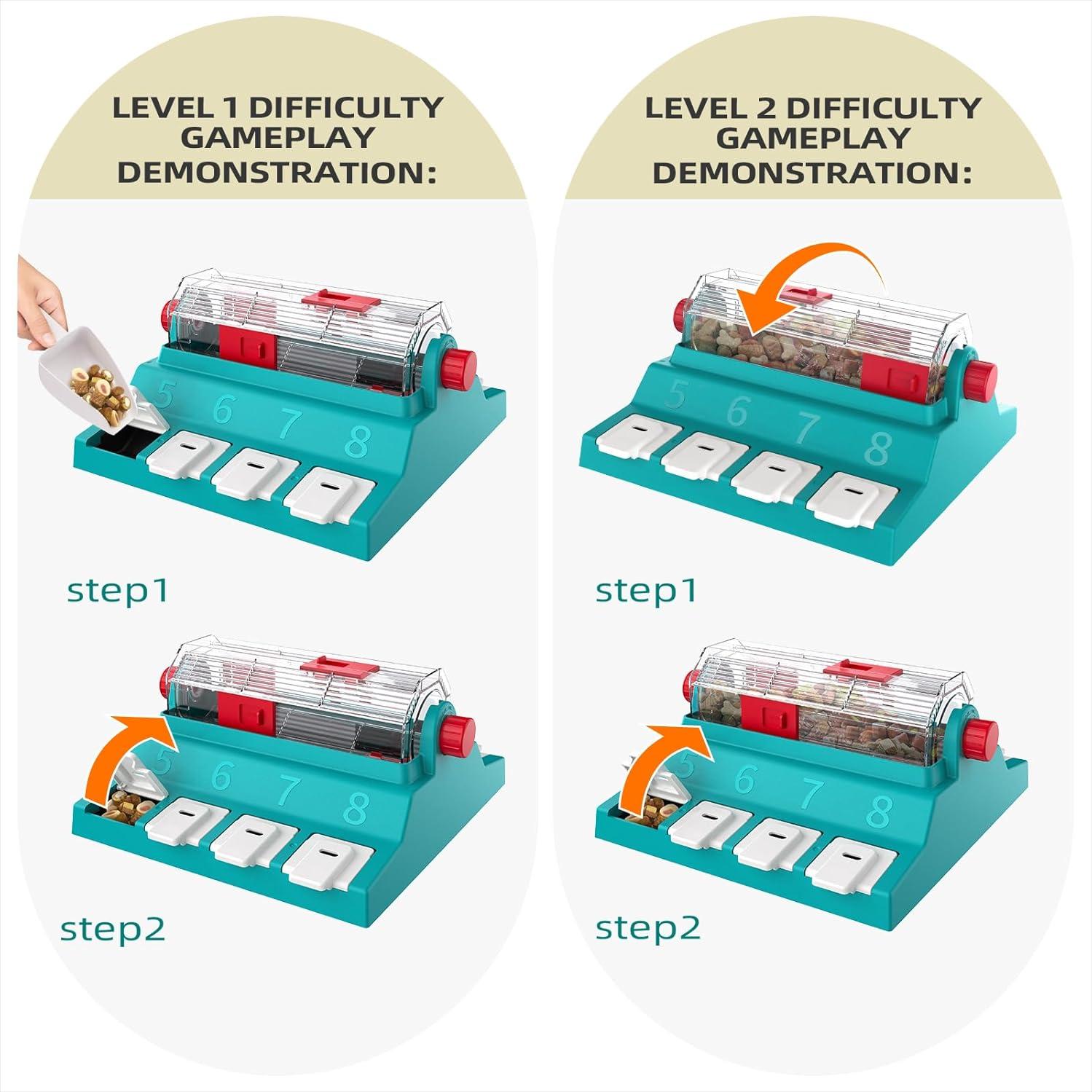 LEVEL 1 DIFFICULTY GAMEPLAY DEMONSTRATION:

5 6 7 8

step1

5 6 7 8

step2

LEVEL 2 DIFFICULTY GAMEPLAY DEMONSTRATION:

5 6 7 8

step1

5 6 7 8

step2