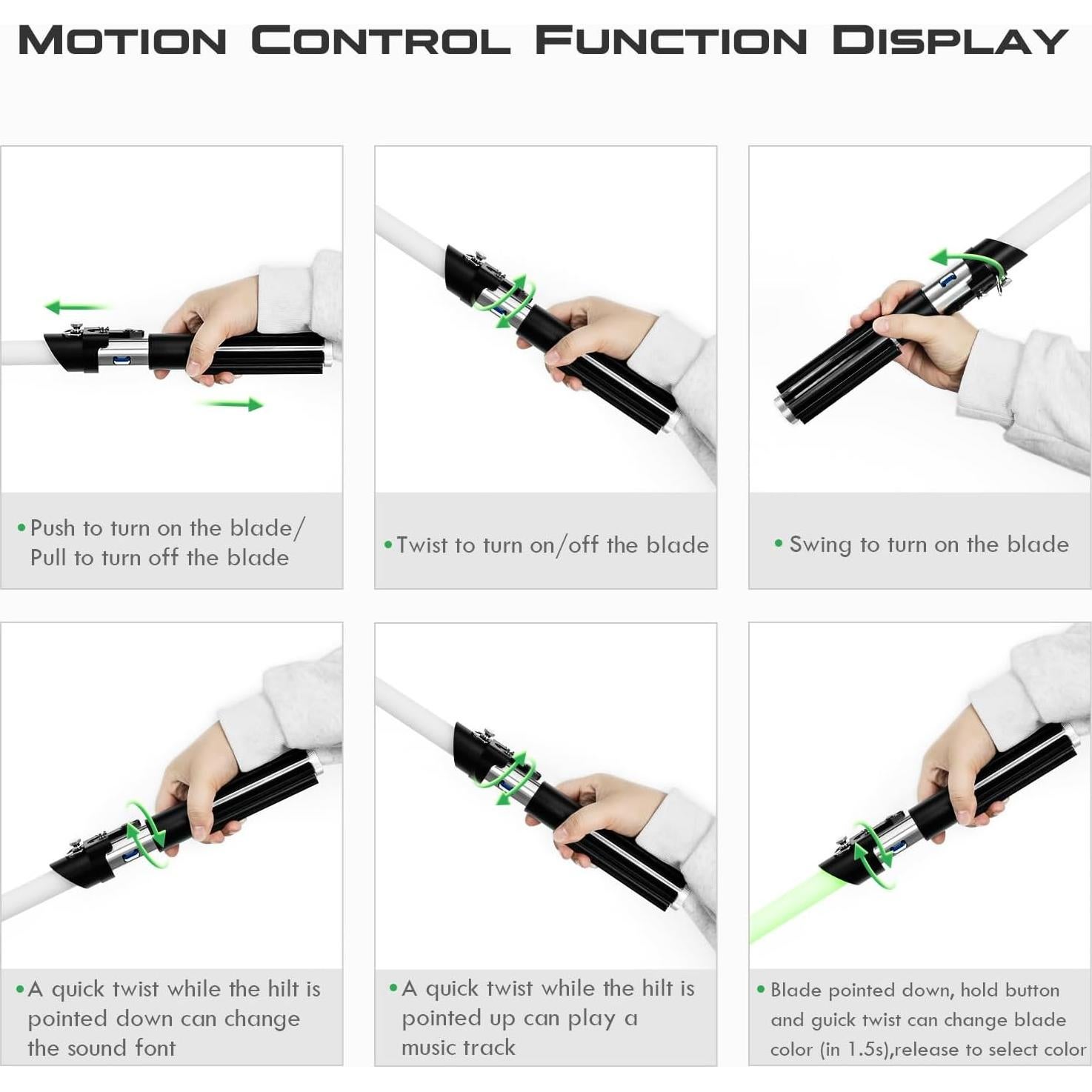 MOTION CONTROL FUNCTION DISPLAY

• Push to turn on the blade/ Pull to turn off the blade

• Twist to turn on/off the blade

• Swing to turn on the blade

• A quick twist while the hilt is pointed down can change the sound font

• A quick twist while the hilt is pointed up can play a music track

• Blade pointed down, hold button and guick twist can change blade color (in 1.5s),release to select color