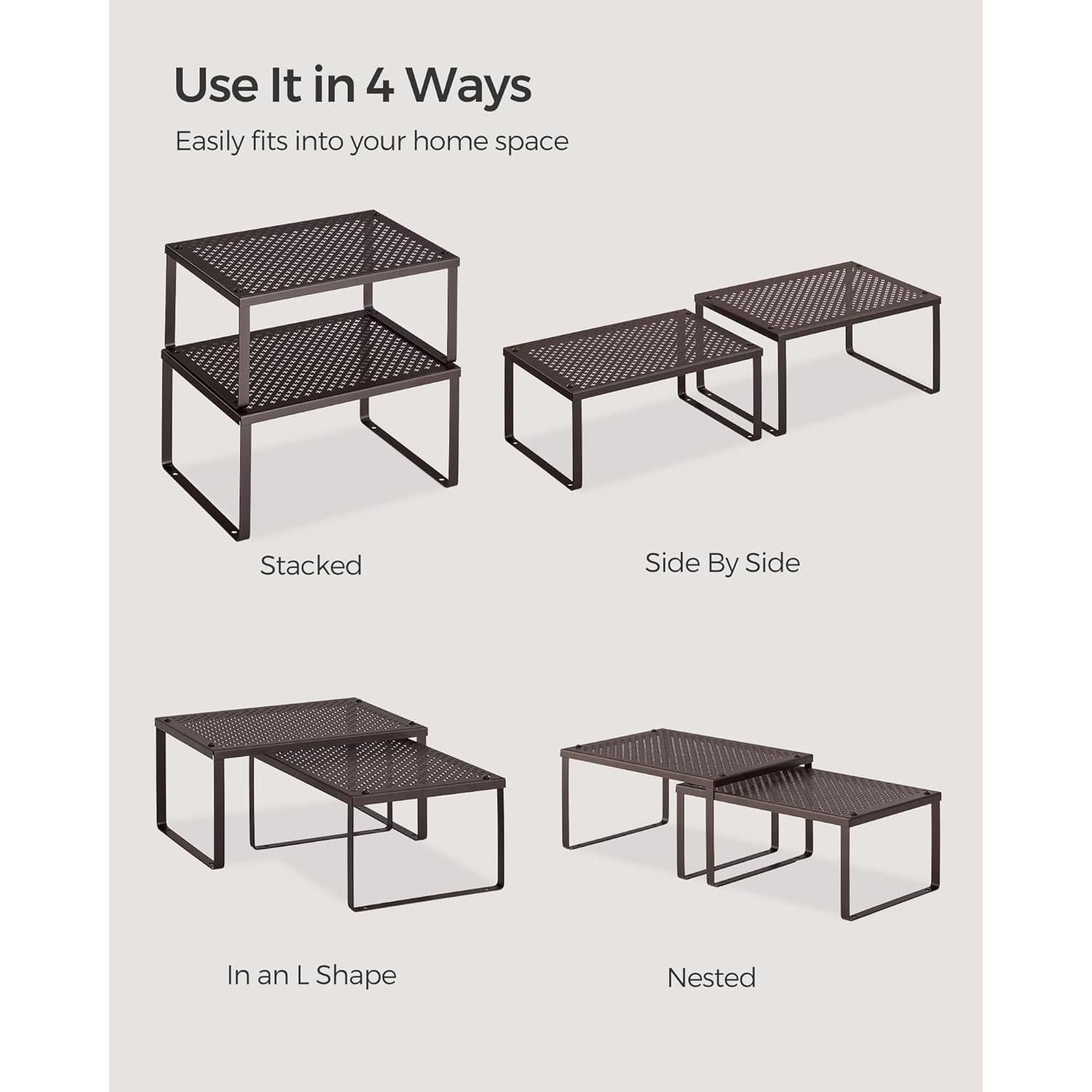 Use It in 4 Ways

Easily fits into your home space

Stacked

Side By Side

In an L Shape

Nested