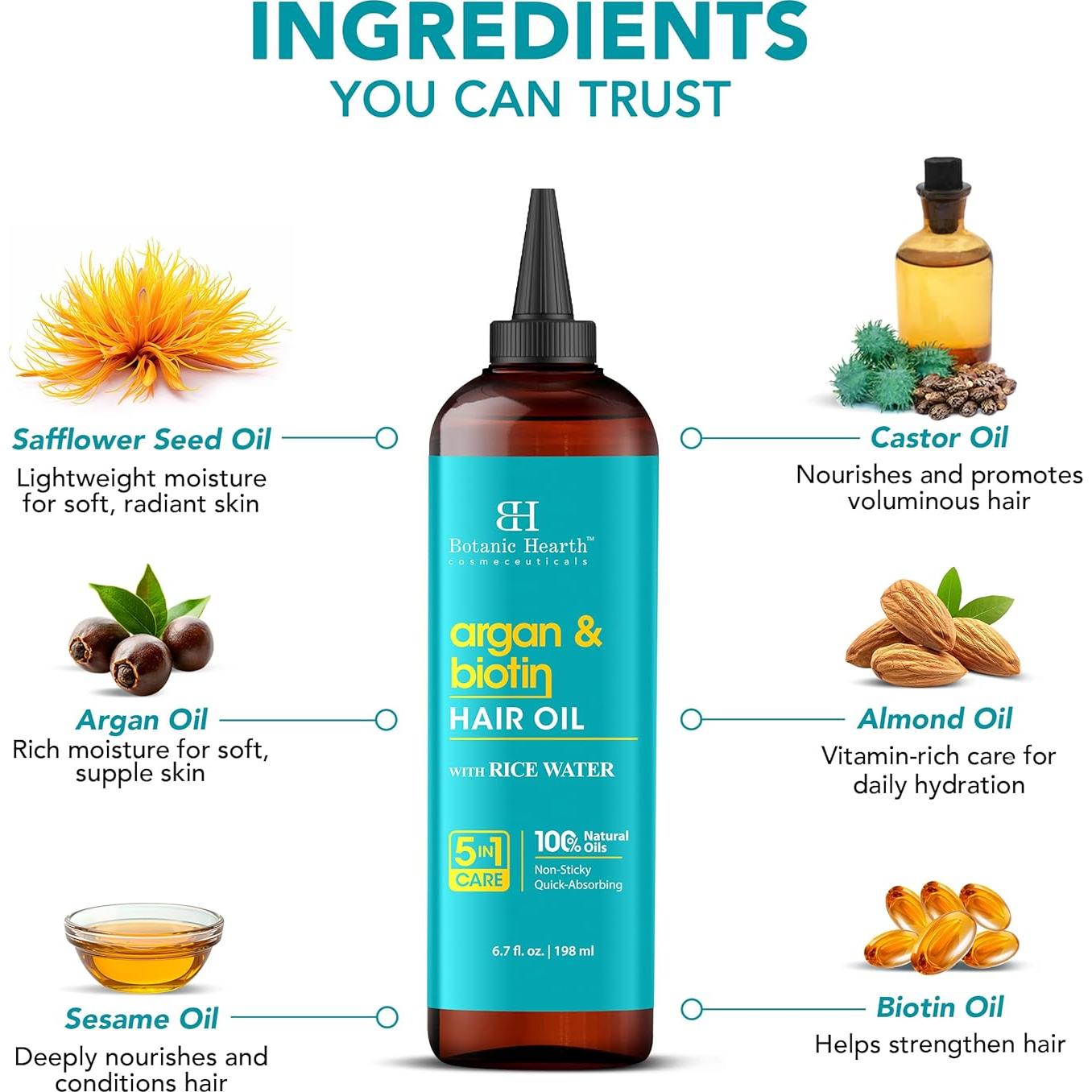 INGREDIENTS
YOU CAN TRUST

Safflower Seed Oil
Lightweight moisture for soft, radiant skin

Argan Oil
Rich moisture for soft, supple skin

Sesame Oil
Deeply nourishes and conditions hair

BH
Botanic Hearth™
cosmeceuticals

argan & biotin
HAIR OIL
WITH RICE WATER

5 IN 1 CARE
100% Natural Oils
Non-Sticky
Quick-Absorbing

6.7 fl. oz. | 198 ml

Castor Oil
Nourishes and promotes voluminous hair

Almond Oil
Vitamin-rich care for daily hydration

Biotin Oil
Helps strengthen hair