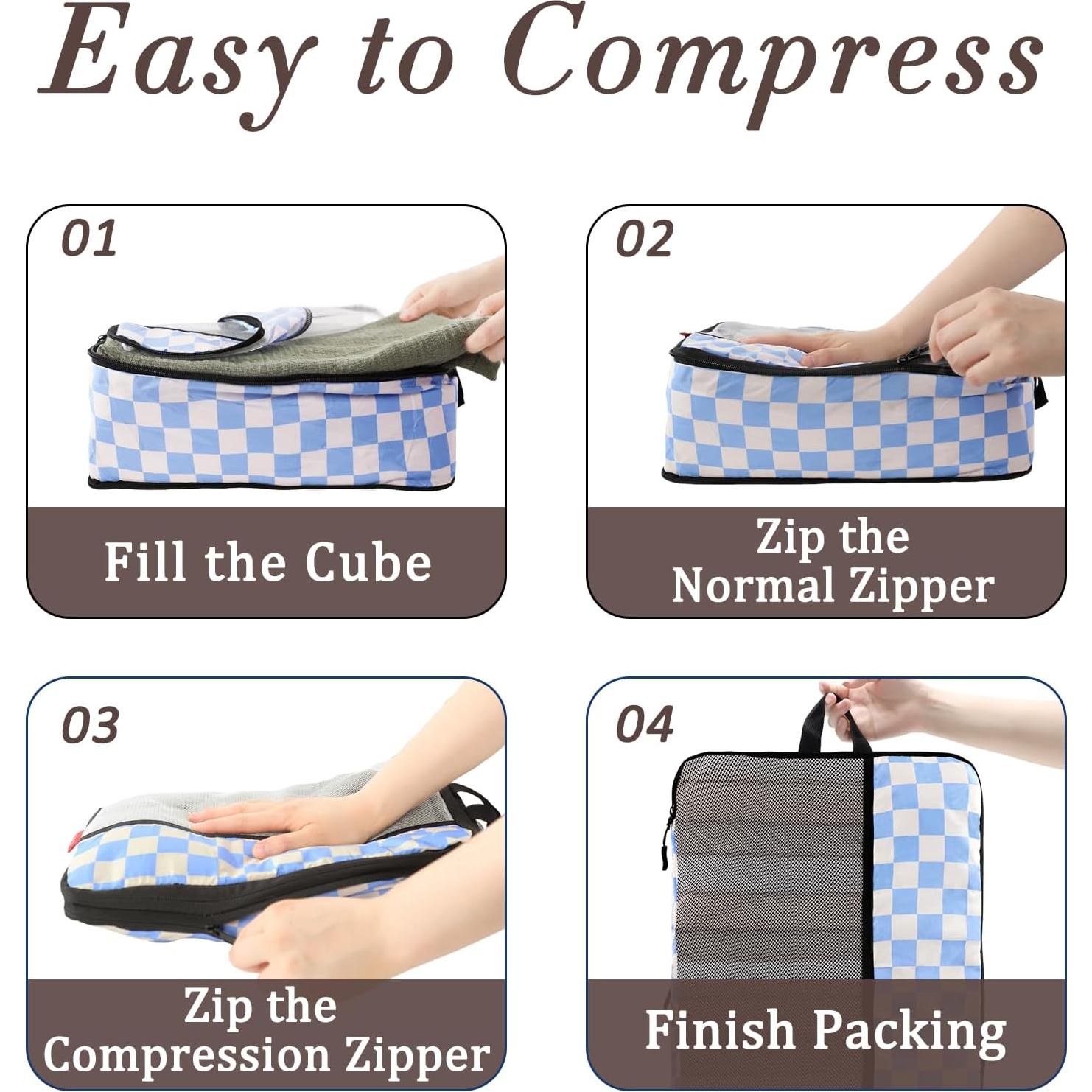 Easy to Compress

01

Fill the Cube

02

Zip the Normal Zipper

03

Zip the Compression Zipper

04

Finish Packing