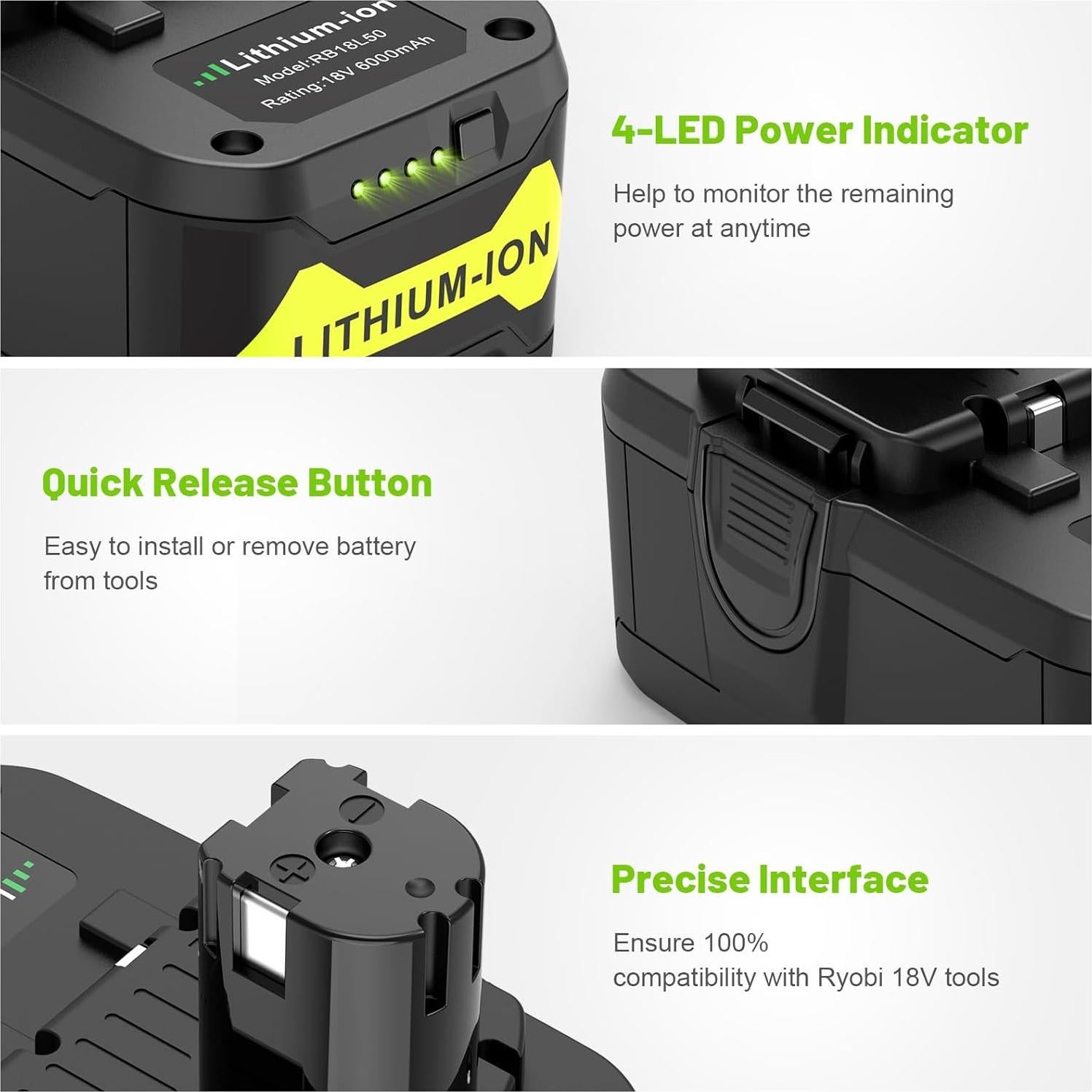 Lithium-ion
Model:RB18L50
Rating:18V 6000mAh

LITHIUM-ION

4-LED Power Indicator

Help to monitor the remaining power at anytime

Quick Release Button

Easy to install or remove battery from tools

Precise Interface

Ensure 100% compatibility with Ryobi 18V tools