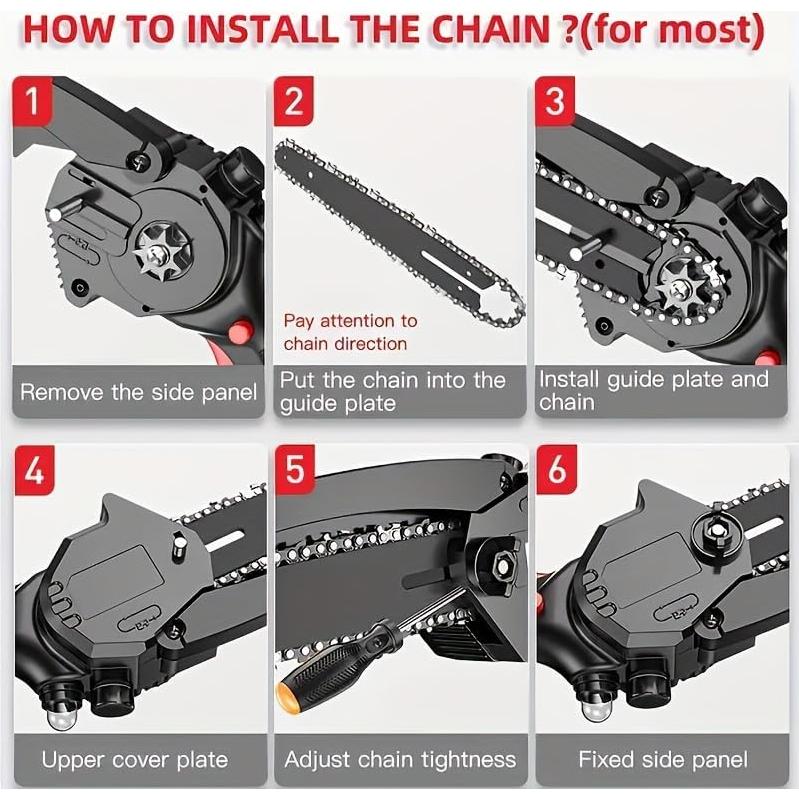 HOW TO INSTALL THE CHAIN ?(for most)

1

Remove the side panel

2

Pay attention to chain direction

Put the chain into the guide plate

3

Install guide plate and chain

4

Upper cover plate

5

Adjust chain tightness

6

Fixed side panel