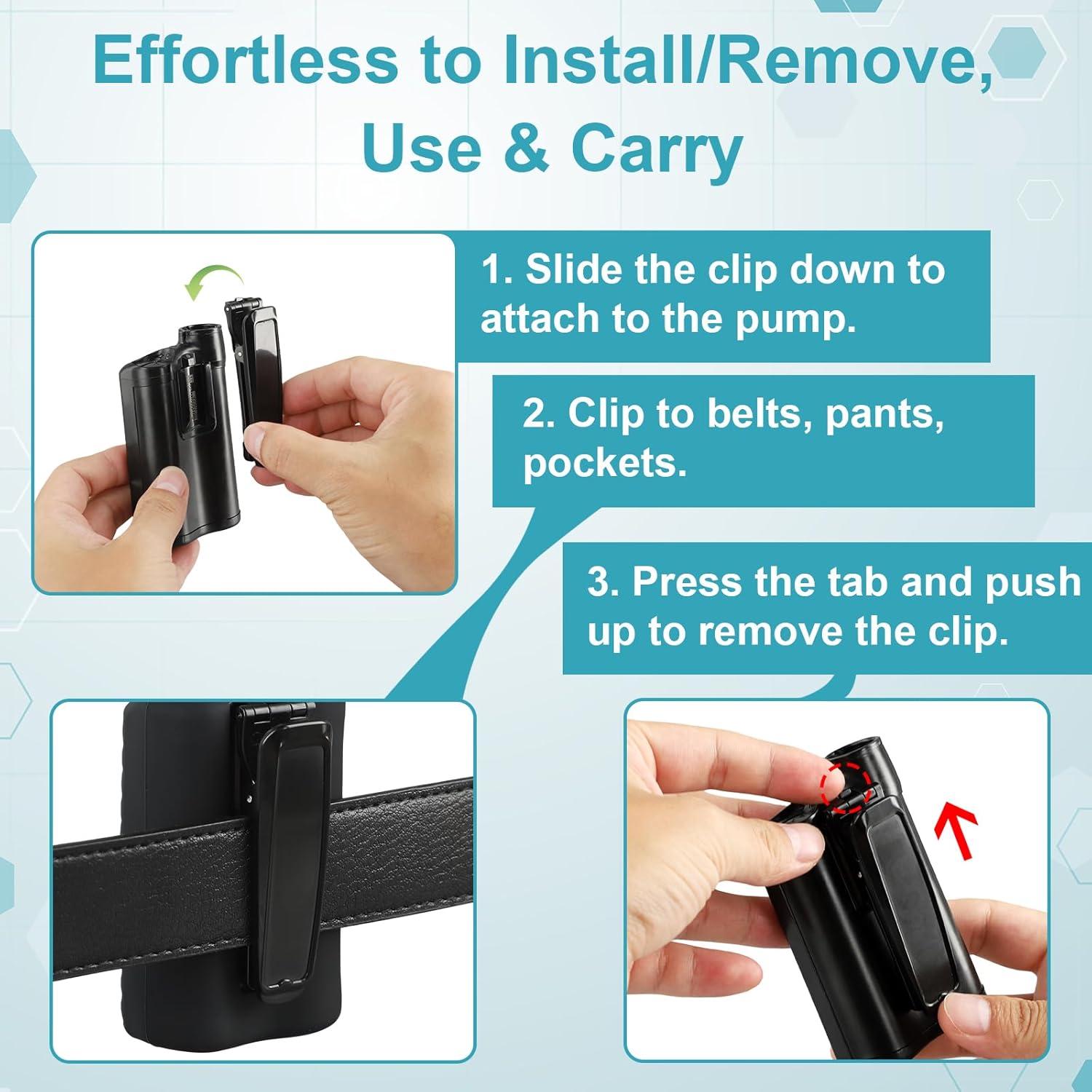 Effortless to Install/Remove, Use & Carry

1. Slide the clip down to attach to the pump.

2. Clip to belts, pants, pockets.

3. Press the tab and push up to remove the clip.