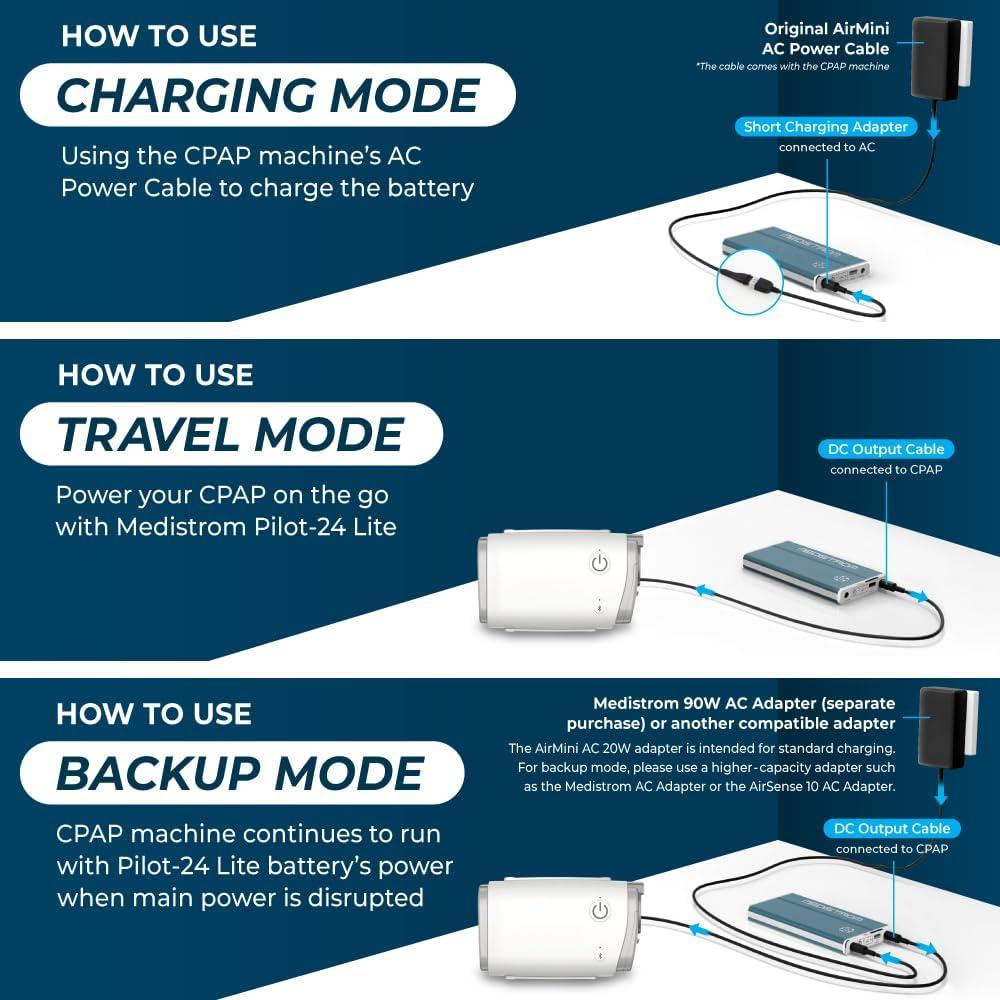 HOW TO USE

CHARGING MODE

Using the CPAP machine's AC Power Cable to charge the battery

Original AirMini AC Power Cable

*The cable comes with the CPAP machine

Short Charging Adapter

connected to AC

HOW TO USE

TRAVEL MODE

Power your CPAP on the go with Medistrom Pilot-24 Lite

DC Output Cable

connected to CPAP

HOW TO USE

BACKUP MODE

CPAP machine continues to run with Pilot-24 Lite battery's power when main power is disrupted

Medistrom 90W AC Adapter (separate purchase) or another compatible adapter

The AirMini AC 20W adapter is intended for standard charging. For backup mode, please use a higher-capacity adapter such as the Medistrom AC Adapter or the AirSense 10 AC Adapter.

DC Output Cable

connected to CPAP