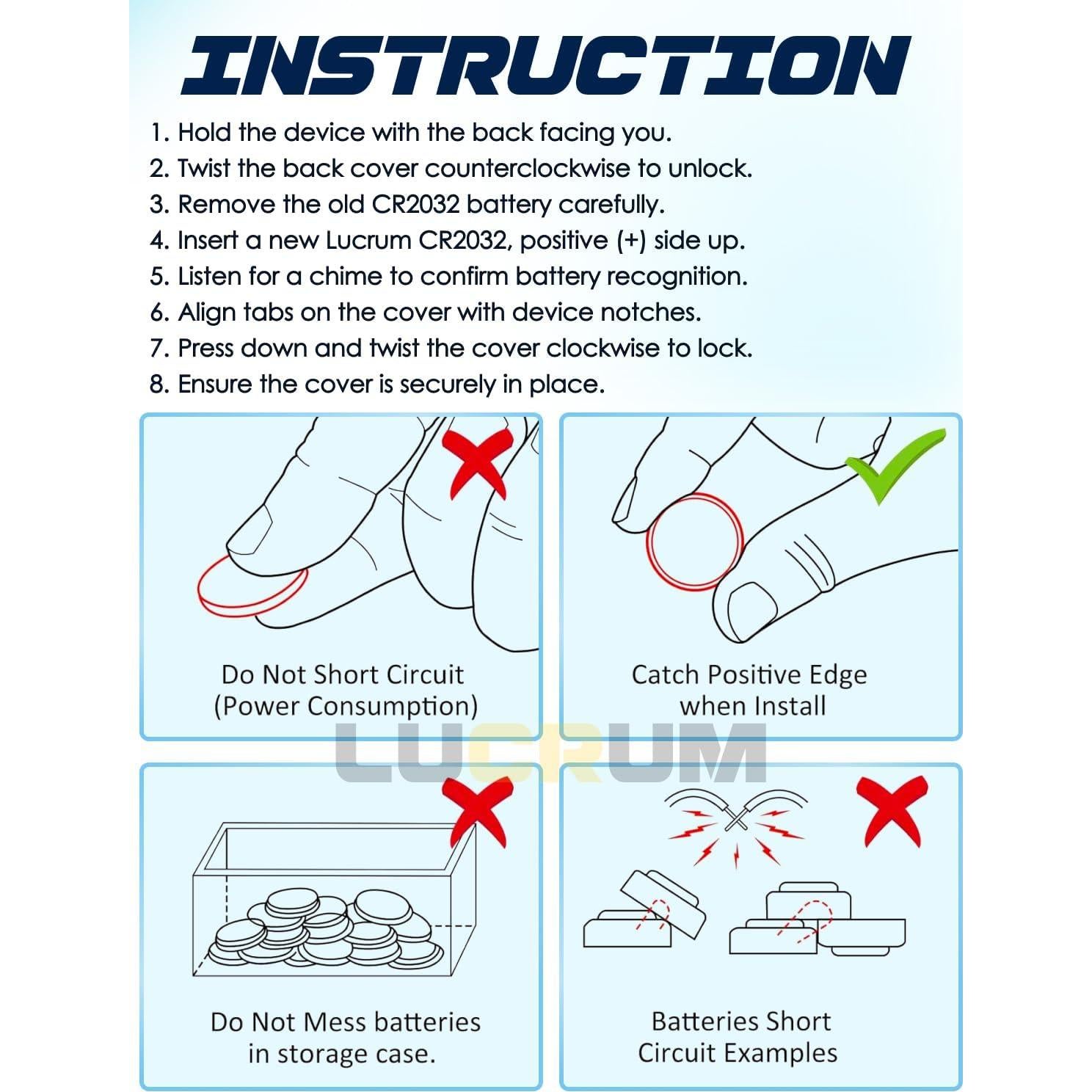 INSTRUCTION

1. Hold the device with the back facing you.
2. Twist the back cover counterclockwise to unlock.
3. Remove the old CR2032 battery carefully.
4. Insert a new Lucrum CR2032, positive (+) side up.
5. Listen for a chime to confirm battery recognition.
6. Align tabs on the cover with device notches.
7. Press down and twist the cover clockwise to lock.
8. Ensure the cover is securely in place.

Do Not Short Circuit (Power Consumption)

Catch Positive Edge when Install

LUCRUM

Do Not Mess batteries in storage case.

Batteries Short Circuit Examples