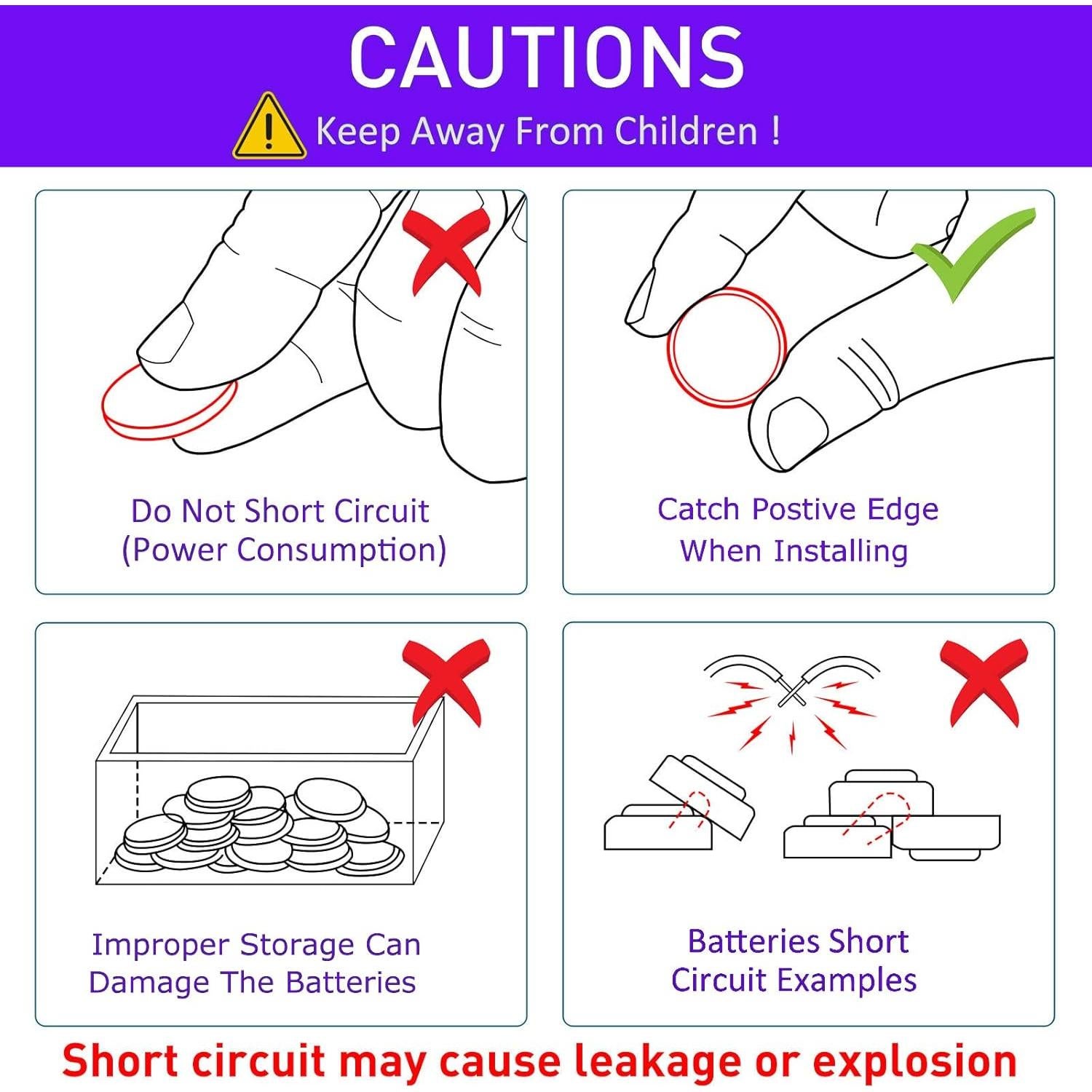 CAUTIONS

Keep Away From Children !

Do Not Short Circuit (Power Consumption)

Catch Postive Edge When Installing

Improper Storage Can Damage The Batteries

Batteries Short Circuit Examples

Short circuit may cause leakage or explosion