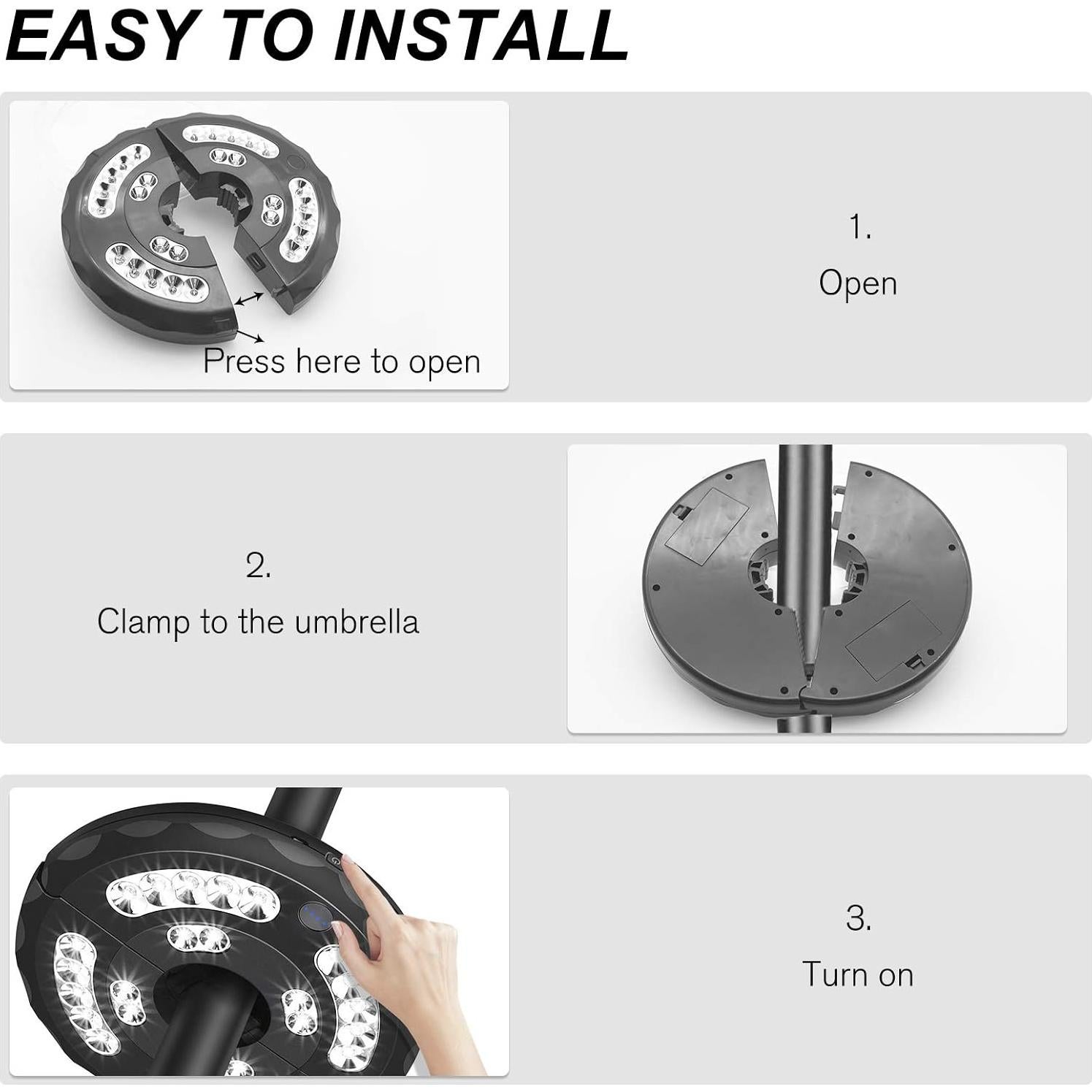 EASY TO INSTALL

Press here to open

1.
Open

2.
Clamp to the umbrella

3.
Turn on