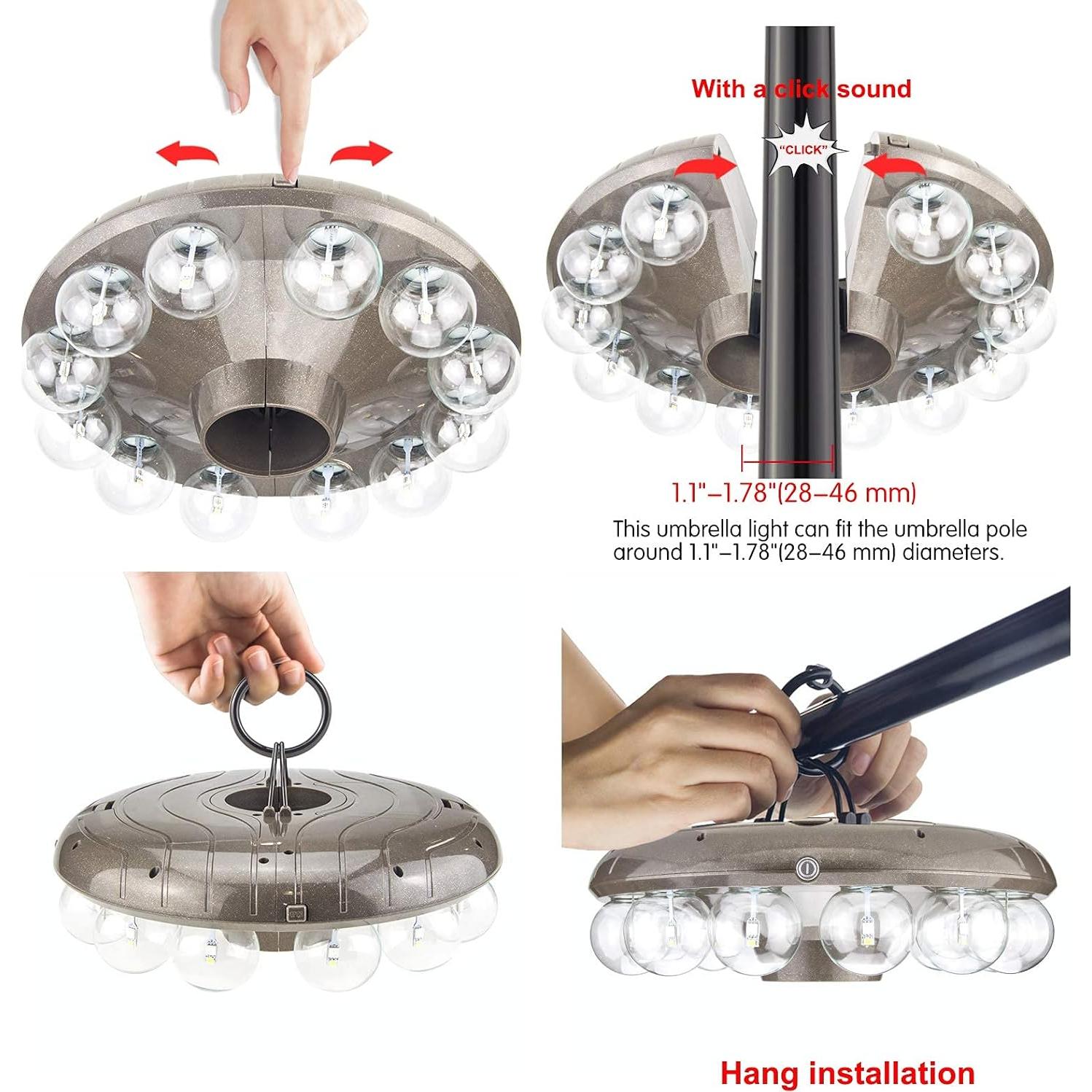 With a click sound

"CLICK"

1.1"–1.78"(28–46 mm)

This umbrella light can fit the umbrella pole around 1.1"–1.78"(28–46 mm) diameters.

Hang installation