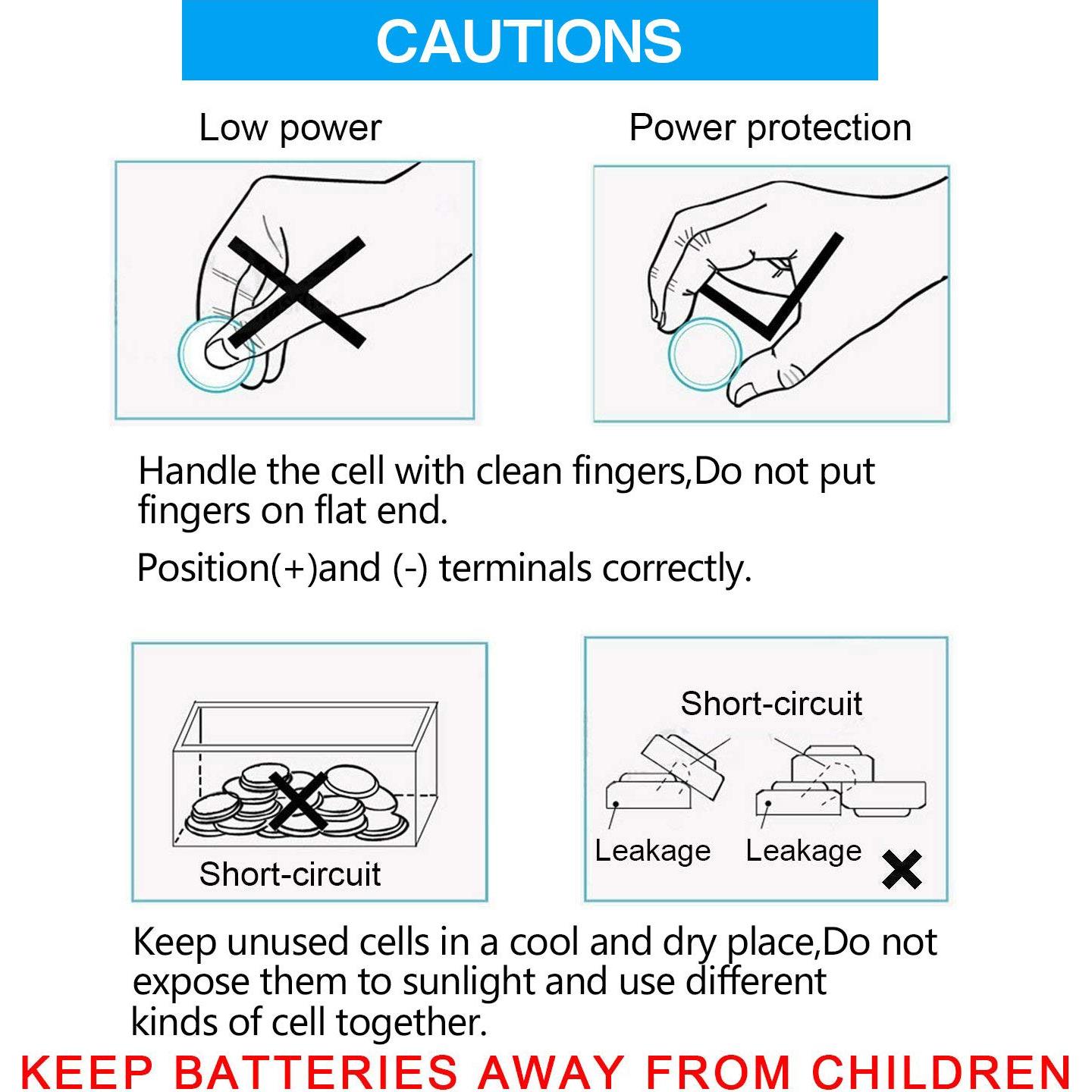 CAUTIONS

Low power

Power protection

Handle the cell with clean fingers,Do not put fingers on flat end.

Position(+)and (-) terminals correctly.

Short-circuit

Short-circuit

Leakage

Leakage

Keep unused cells in a cool and dry place,Do not expose them to sunlight and use different kinds of cell together.

KEEP BATTERIES AWAY FROM CHILDREN