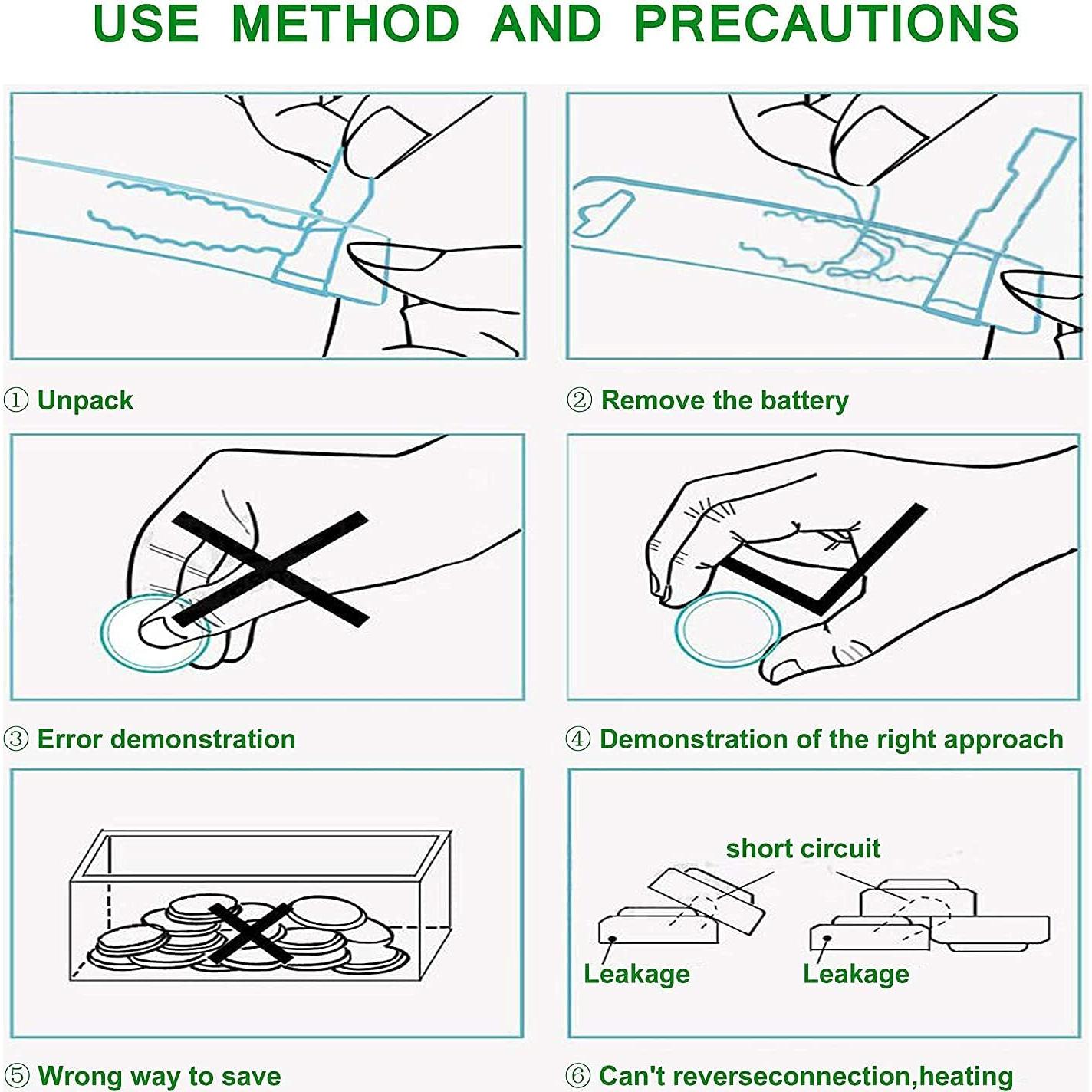 USE METHOD AND PRECAUTIONS

① Unpack

② Remove the battery

③ Error demonstration

④ Demonstration of the right approach

short circuit

Leakage

Leakage

⑤ Wrong way to save

⑥ Can't reverseconnection,heating