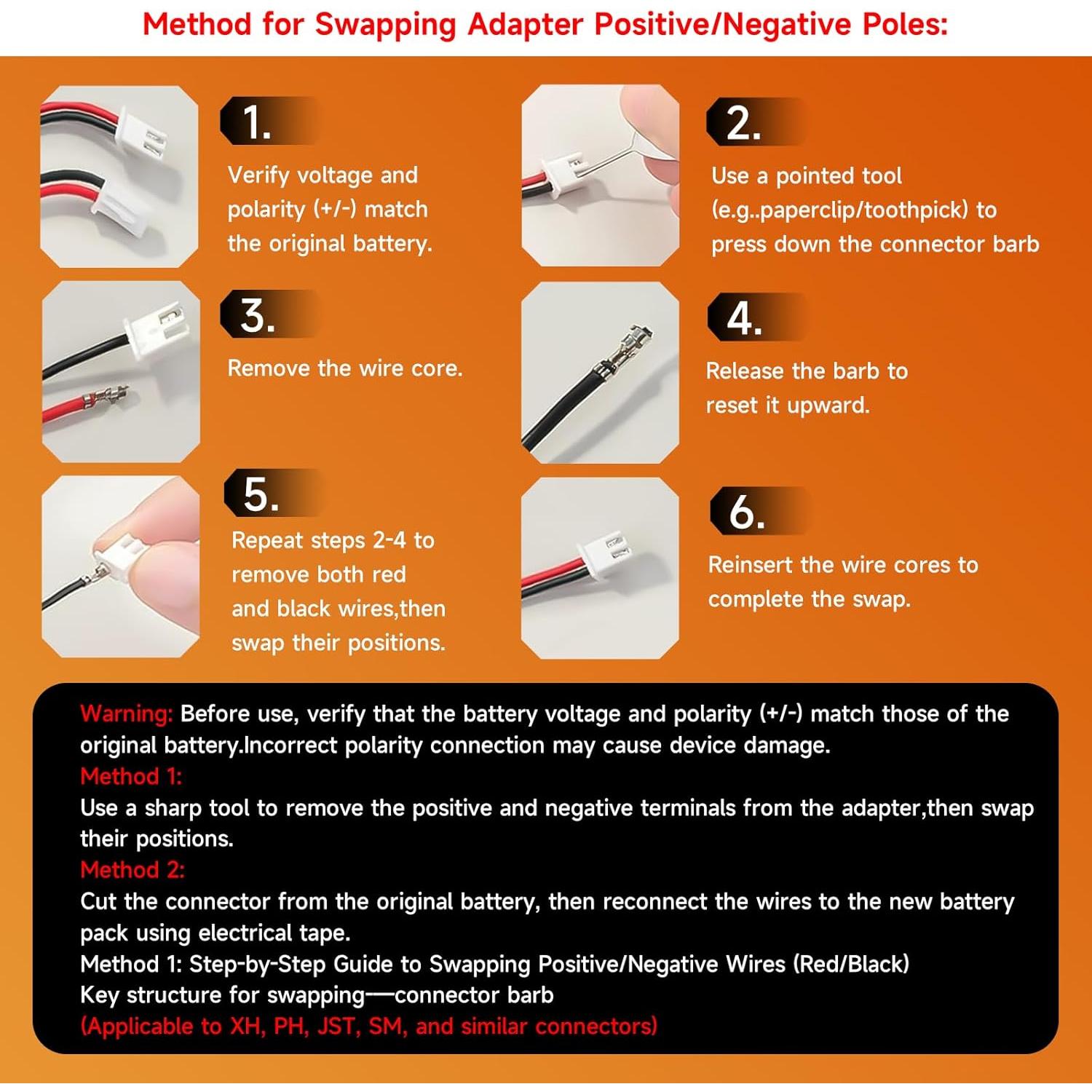 Method for Swapping Adapter Positive/Negative Poles:

1.
Verify voltage and polarity (+/-) match the original battery.

2.
Use a pointed tool (e.g..paperclip/toothpick) to press down the connector barb

3.
Remove the wire core.

4.
Release the barb to reset it upward.

5.
Repeat steps 2-4 to remove both red and black wires,then swap their positions.

6.
Reinsert the wire cores to complete the swap.

Warning: Before use, verify that the battery voltage and polarity (+/-) match those of the original battery.Incorrect polarity connection may cause device damage.
Method 1:
Use a sharp tool to remove the positive and negative terminals from the adapter,then swap their positions.
Method 2:
Cut the connector from the original battery, then reconnect the wires to the new battery pack using electrical tape.
Method 1: Step-by-Step Guide to Swapping Positive/Negative Wires (Red/Black)
Key structure for swapping—connector barb
(Applicable to XH, PH, JST, SM, and similar connectors)