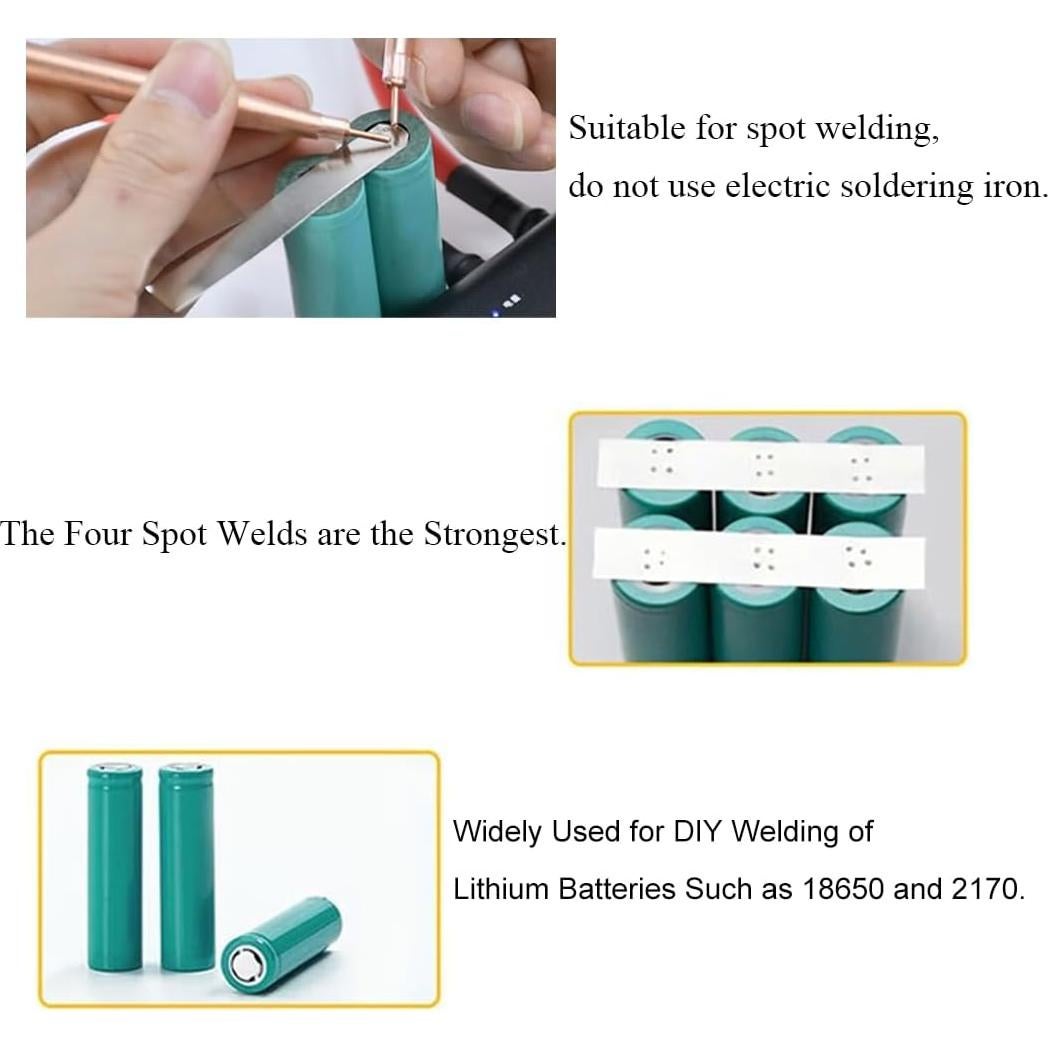 Suitable for spot welding,
do not use electric soldering iron.

The Four Spot Welds are the Strongest.

Widely Used for DIY Welding of
Lithium Batteries Such as 18650 and 2170.