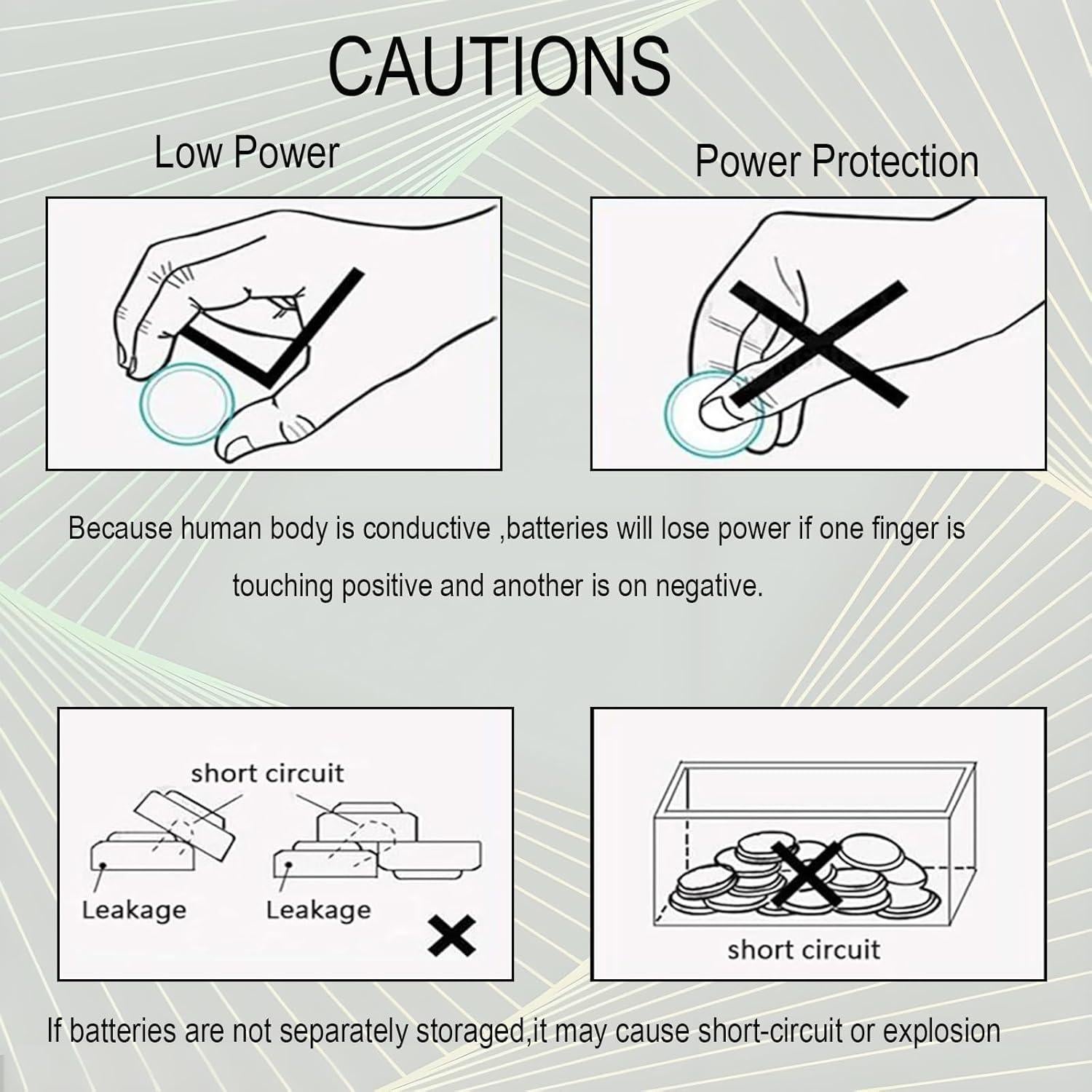 CAUTIONS

Low Power

Power Protection

Because human body is conductive ,batteries will lose power if one finger is touching positive and another is on negative.

short circuit

Leakage

Leakage

short circuit

If batteries are not separately storaged,it may cause short-circuit or explosion