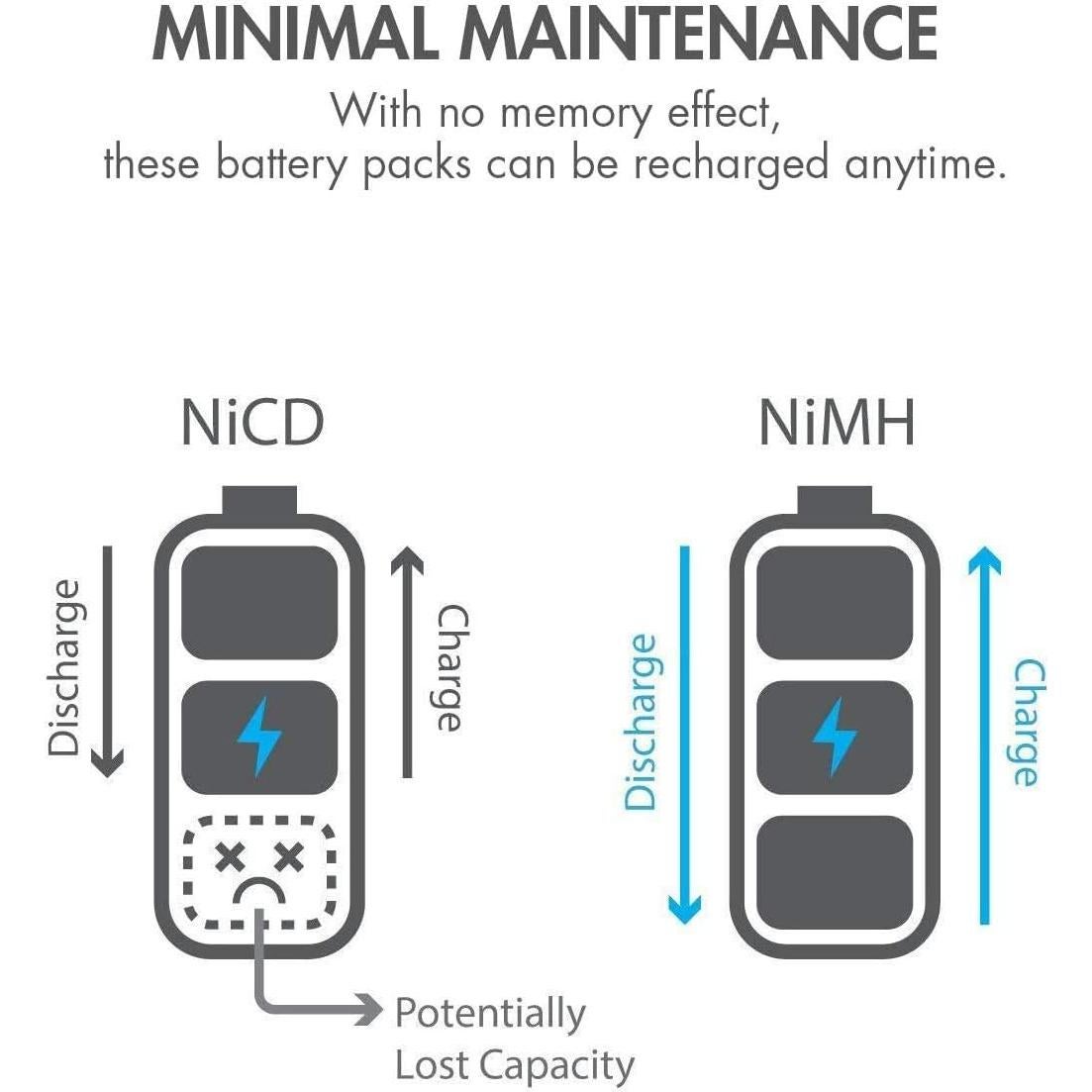 MINIMAL MAINTENANCE

With no memory effect, these battery packs can be recharged anytime.

NiCD

Discharge

Charge

Potentially Lost Capacity

NiMH

Discharge

Charge