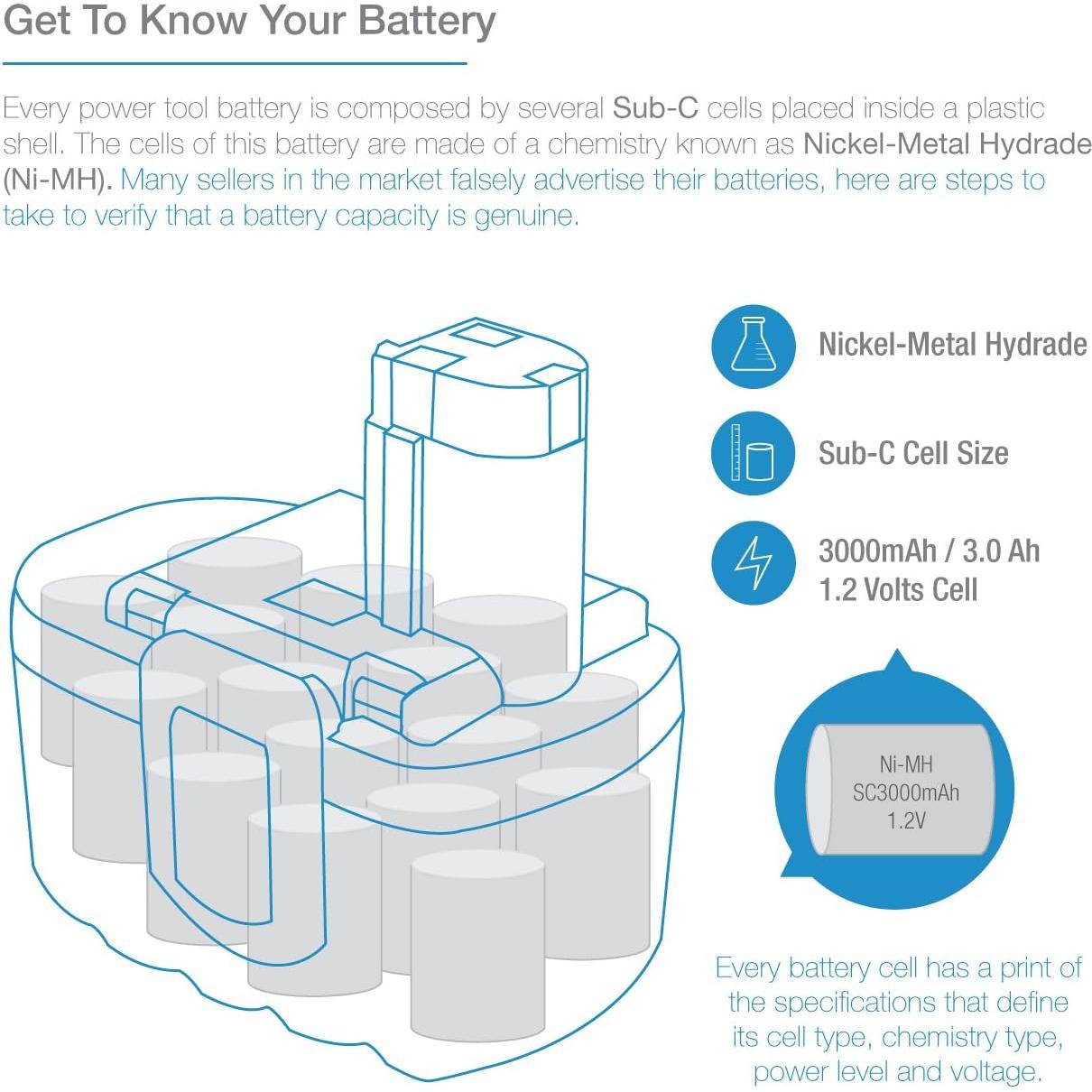 Get To Know Your Battery

Every power tool battery is composed by several Sub-C cells placed inside a plastic shell. The cells of this battery are made of a chemistry known as Nickel-Metal Hydrade (Ni-MH). Many sellers in the market falsely advertise their batteries, here are steps to take to verify that a battery capacity is genuine.

Nickel-Metal Hydrade

Sub-C Cell Size

3000mAh / 3.0 Ah
1.2 Volts Cell

Ni-MH
SC3000mAh
1.2V

Every battery cell has a print of the specifications that define its cell type, chemistry type, power level and voltage.