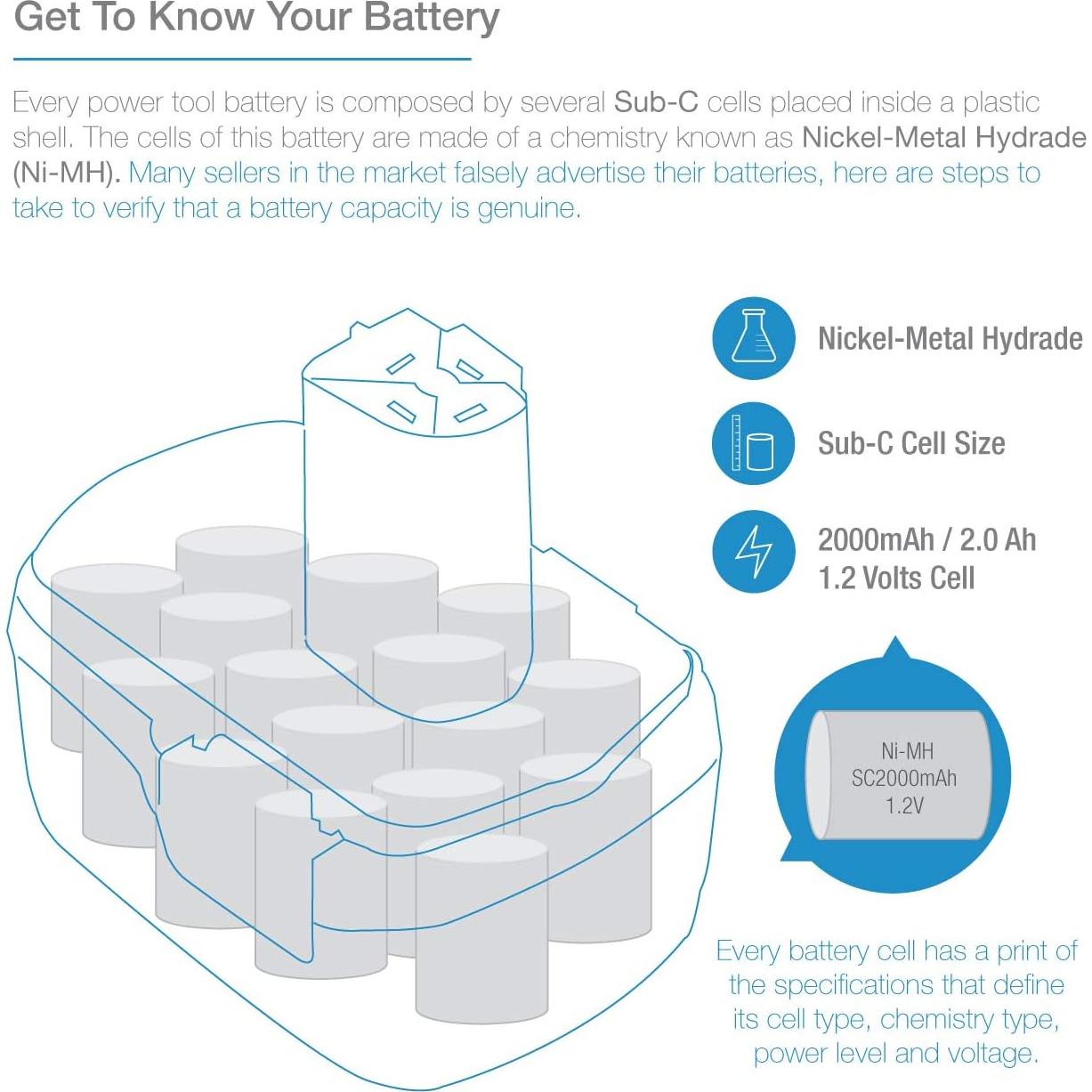 Get To Know Your Battery

Every power tool battery is composed by several Sub-C cells placed inside a plastic shell. The cells of this battery are made of a chemistry known as Nickel-Metal Hydrade (Ni-MH). Many sellers in the market falsely advertise their batteries, here are steps to take to verify that a battery capacity is genuine.

Nickel-Metal Hydrade

Sub-C Cell Size

2000mAh / 2.0 Ah
1.2 Volts Cell

Ni-MH
SC2000mAh
1.2V

Every battery cell has a print of the specifications that define its cell type, chemistry type, power level and voltage.