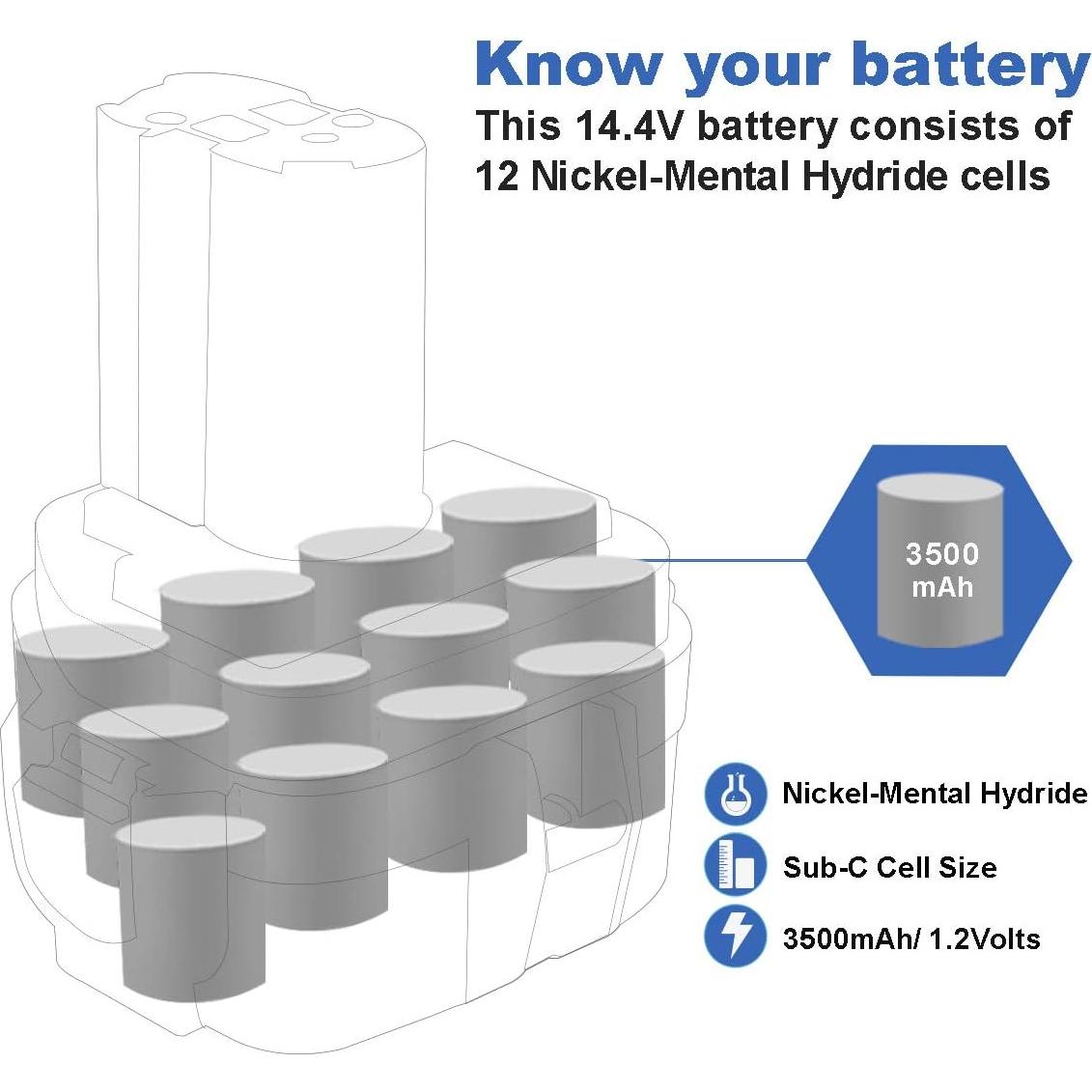 Know your battery

This 14.4V battery consists of 12 Nickel-Mental Hydride cells

3500 mAh

Nickel-Mental Hydride

Sub-C Cell Size

3500mAh/ 1.2Volts