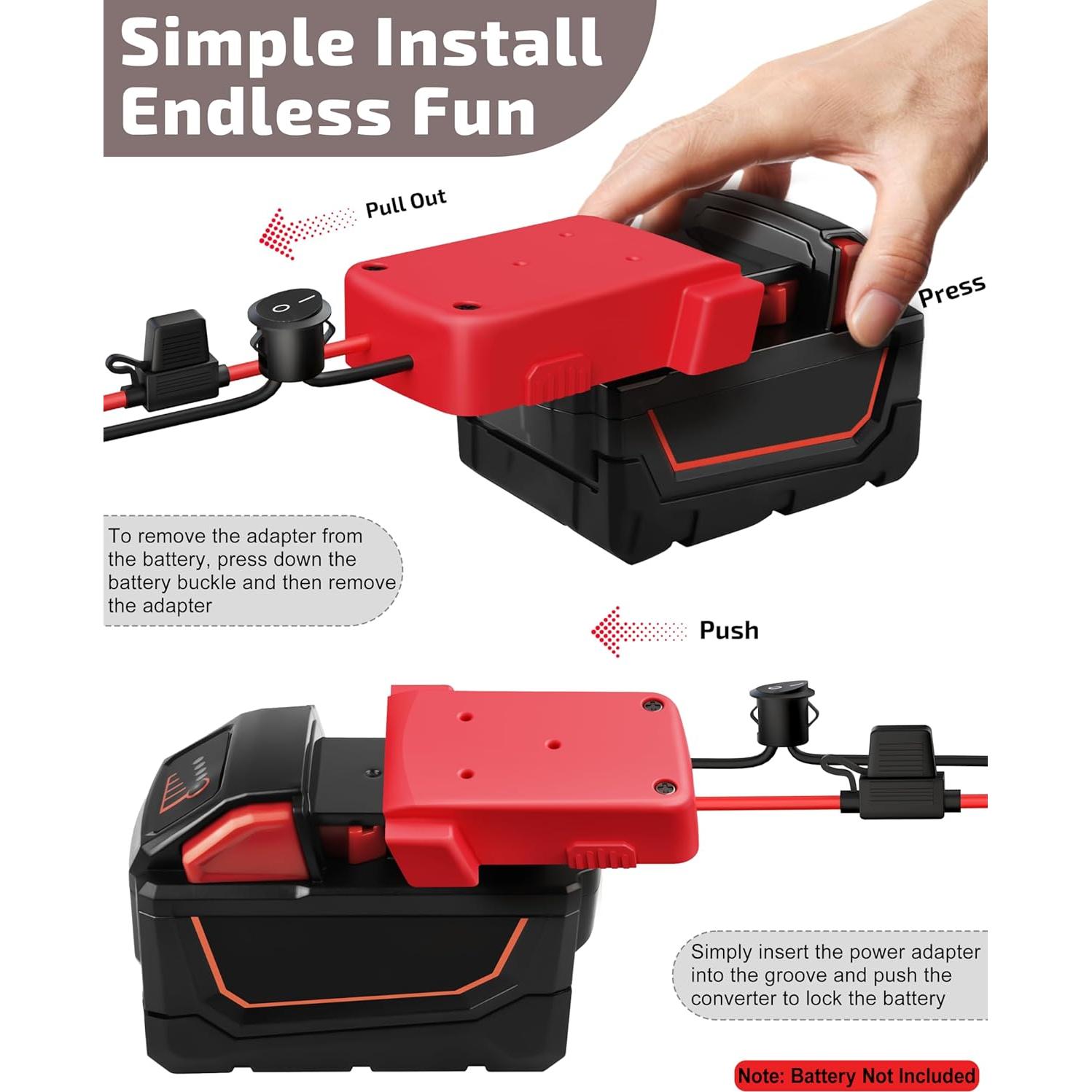 Simple Install
Endless Fun

Pull Out

Press

To remove the adapter from the battery, press down the battery buckle and then remove the adapter

Push

Simply insert the power adapter into the groove and push the converter to lock the battery

Note: Battery Not Included