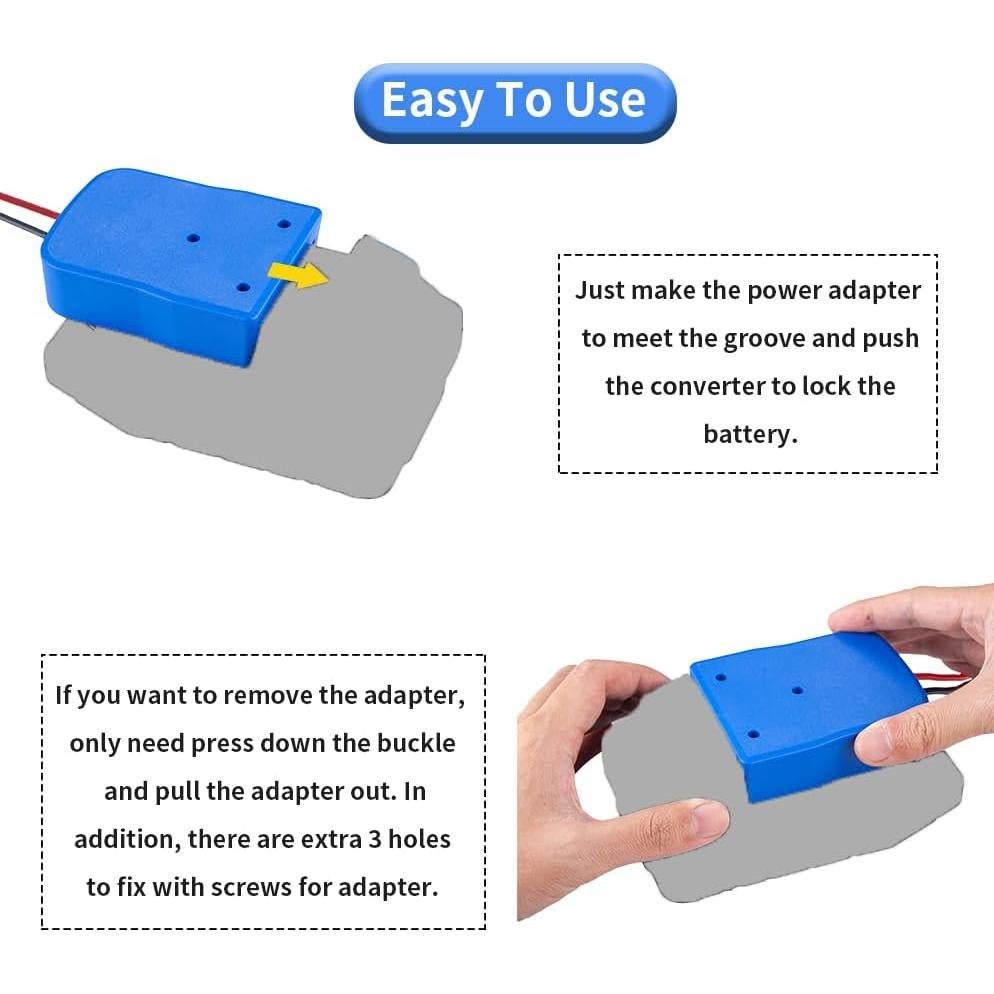 Easy To Use

Just make the power adapter to meet the groove and push the converter to lock the battery.

If you want to remove the adapter, only need press down the buckle and pull the adapter out. In addition, there are extra 3 holes to fix with screws for adapter.