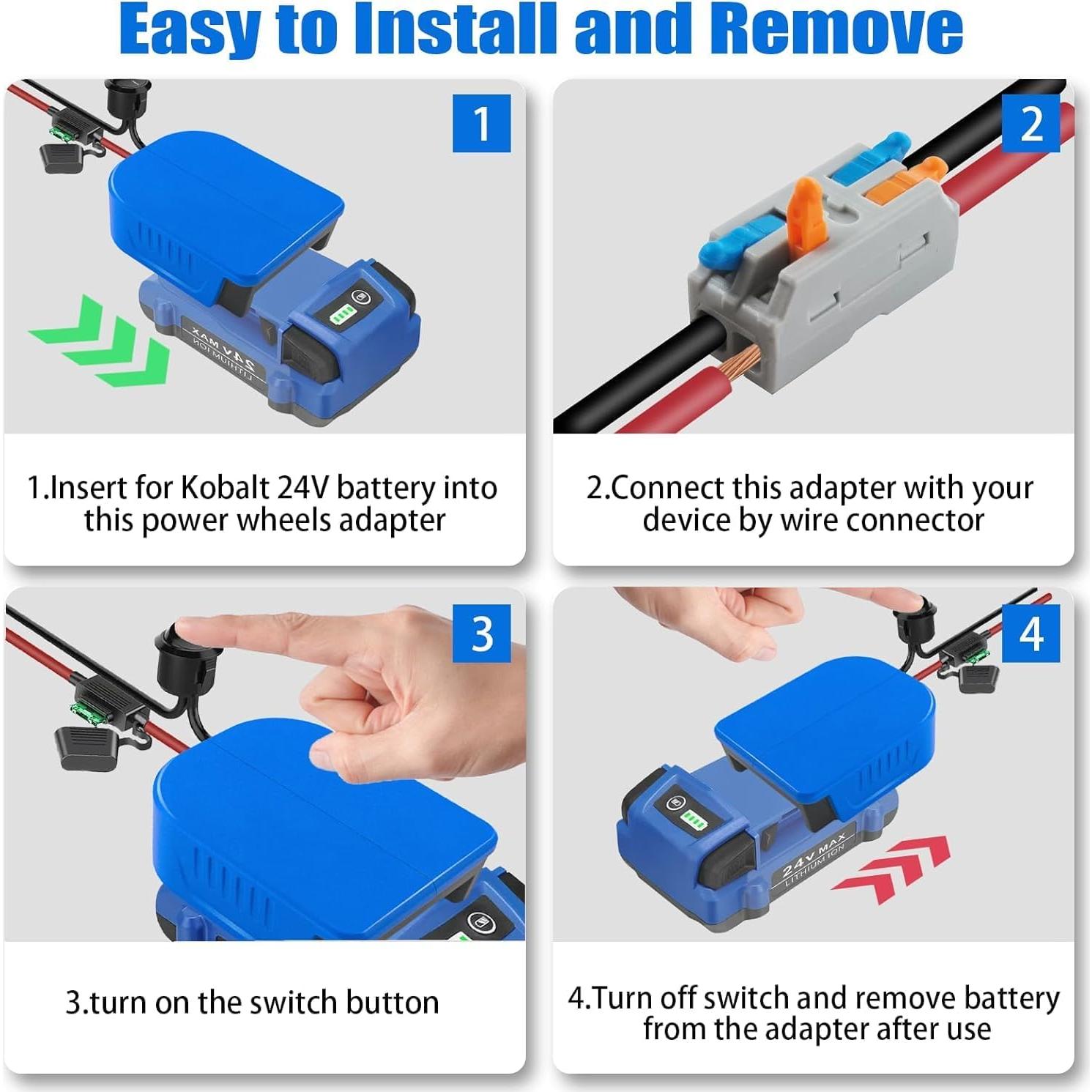 Easy to Install and Remove

1

24V MAX
LITHIUM ION

1.Insert for Kobalt 24V battery into this power wheels adapter

2

2.Connect this adapter with your device by wire connector

3

3.turn on the switch button

4

24V MAX
LITHIUM ION

4.Turn off switch and remove battery from the adapter after use