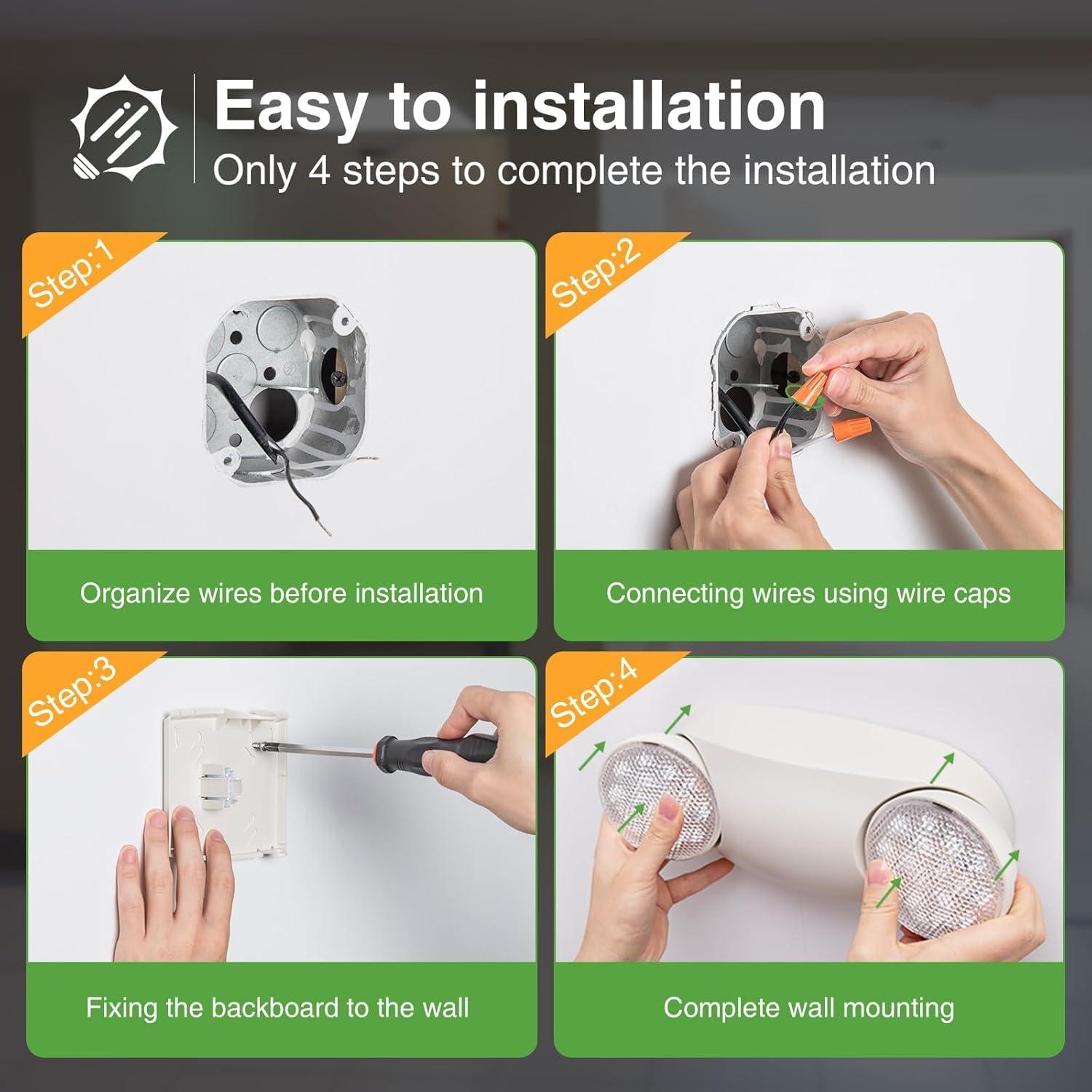 Easy to installation
Only 4 steps to complete the installation

Step:1
Organize wires before installation

Step:2
Connecting wires using wire caps

Step:3
Fixing the backboard to the wall

Step:4
Complete wall mounting