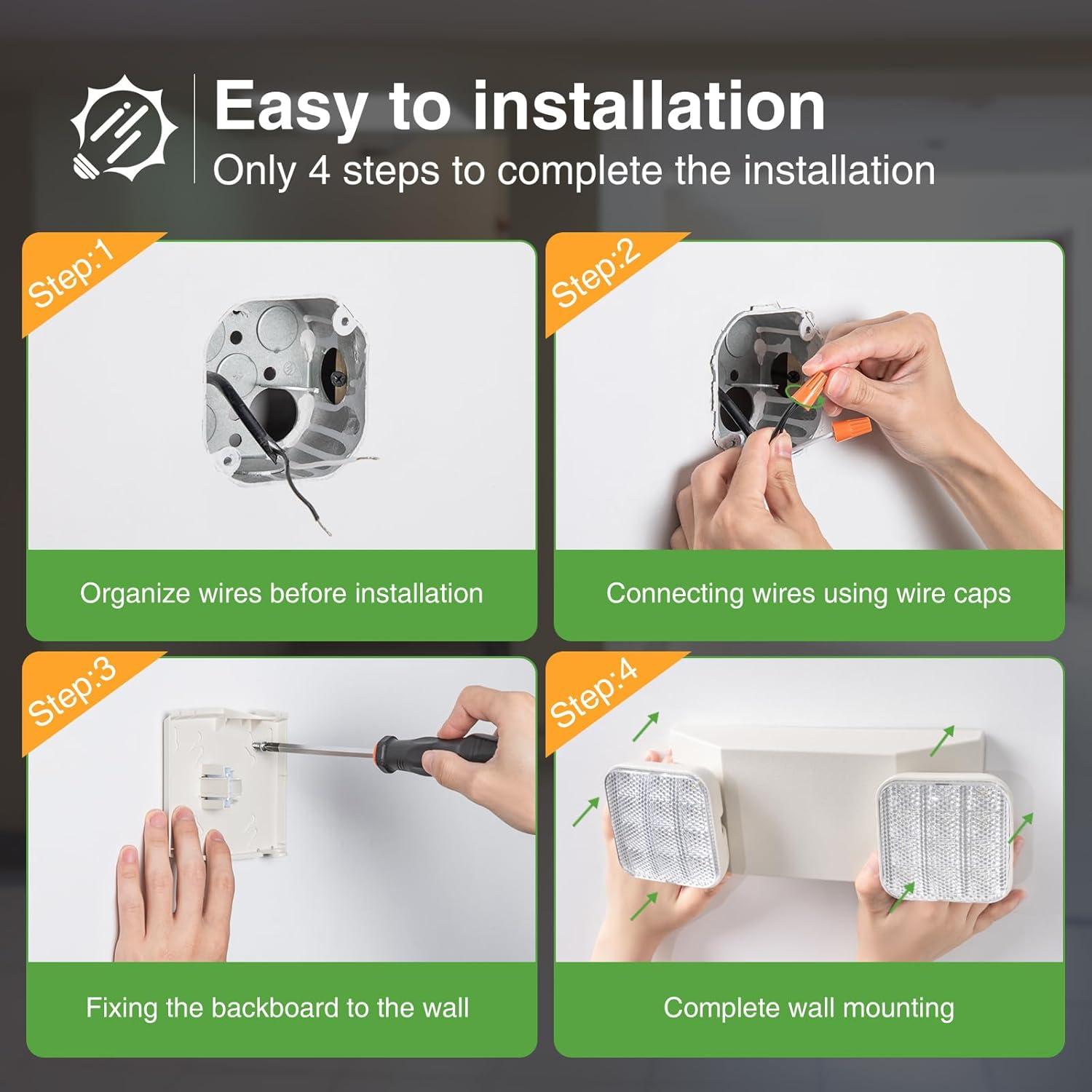 Easy to installation
Only 4 steps to complete the installation

Step:1
Organize wires before installation

Step:2
Connecting wires using wire caps

Step:3
Fixing the backboard to the wall

Step:4
Complete wall mounting