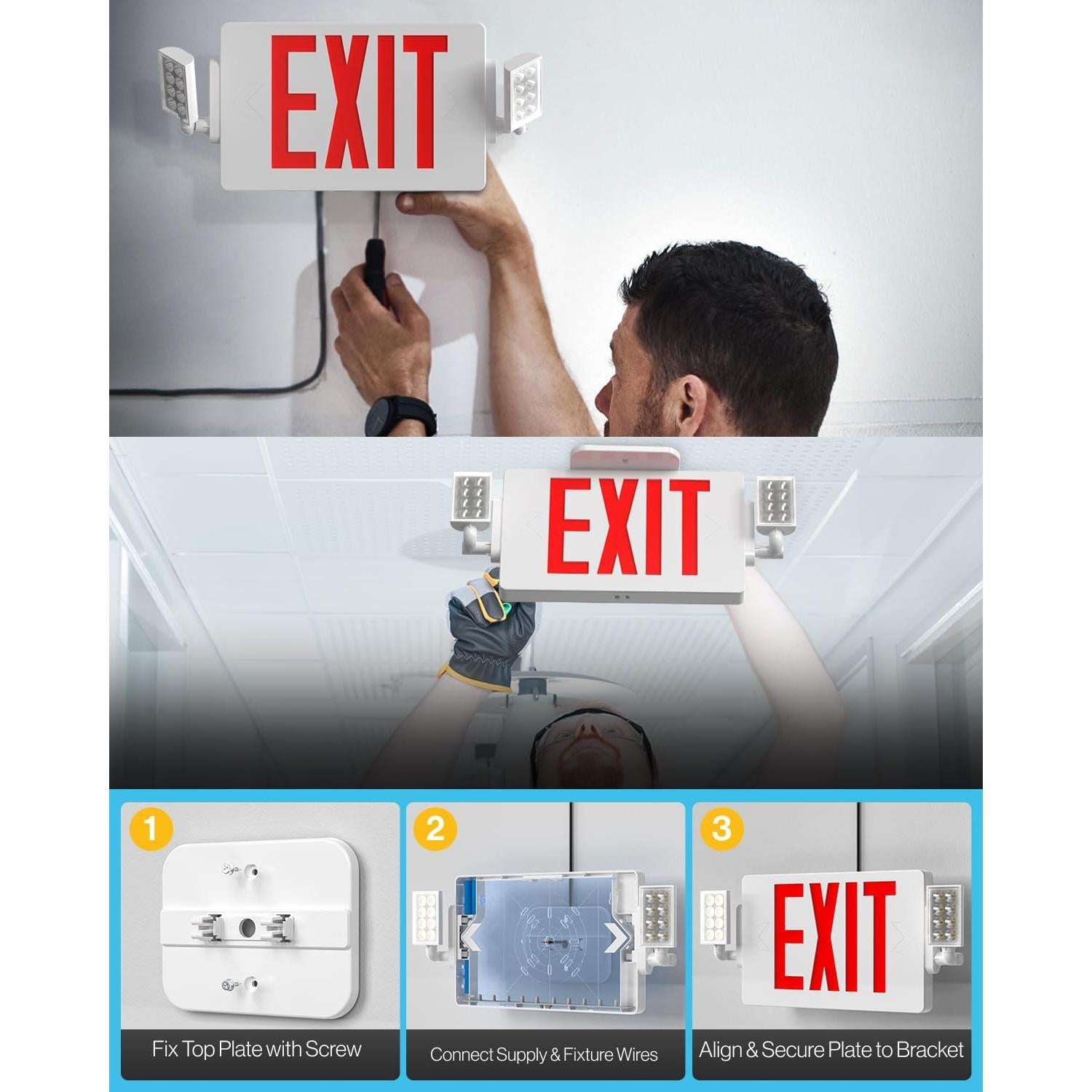 EXIT

EXIT

1
Fix Top Plate with Screw

2
Connect Supply & Fixture Wires

3
EXIT
Align & Secure Plate to Bracket