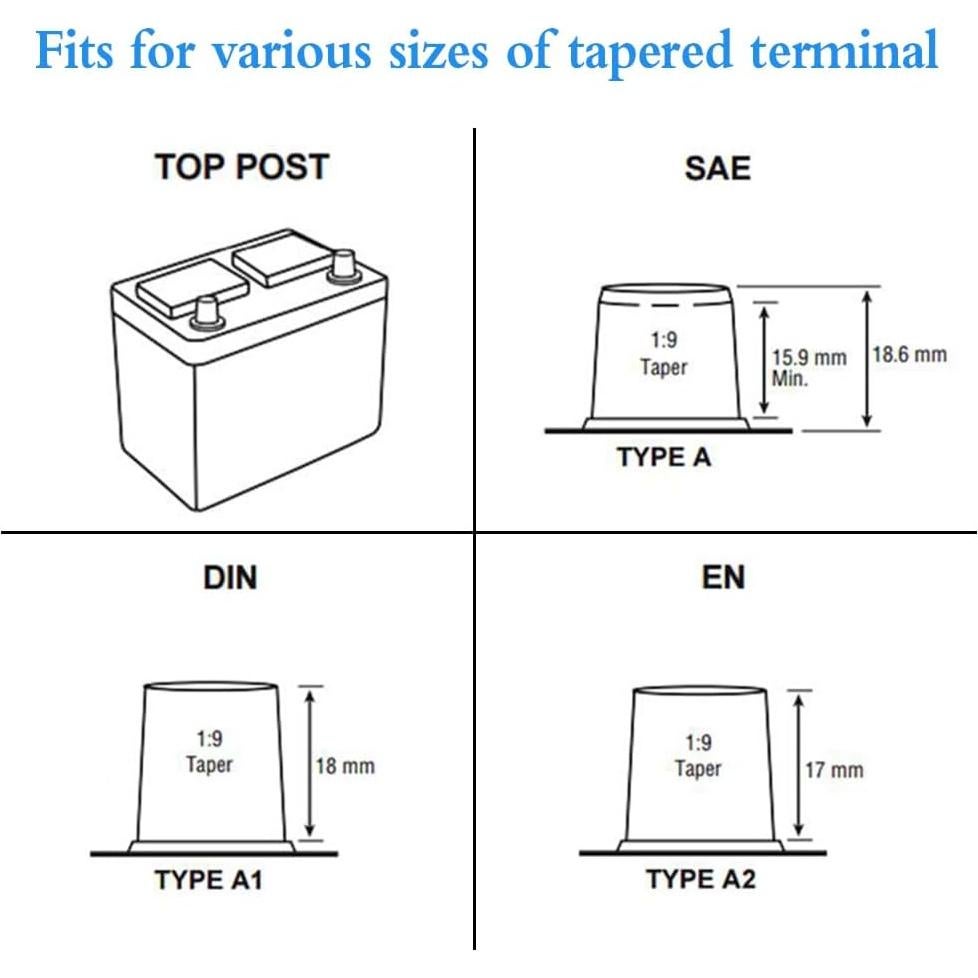 Fits for various sizes of tapered terminal

TOP POST

SAE

1:9
Taper

15.9 mm
Min.

18.6 mm

TYPE A

DIN

1:9
Taper

18 mm

TYPE A1

EN

1:9
Taper

17 mm

TYPE A2