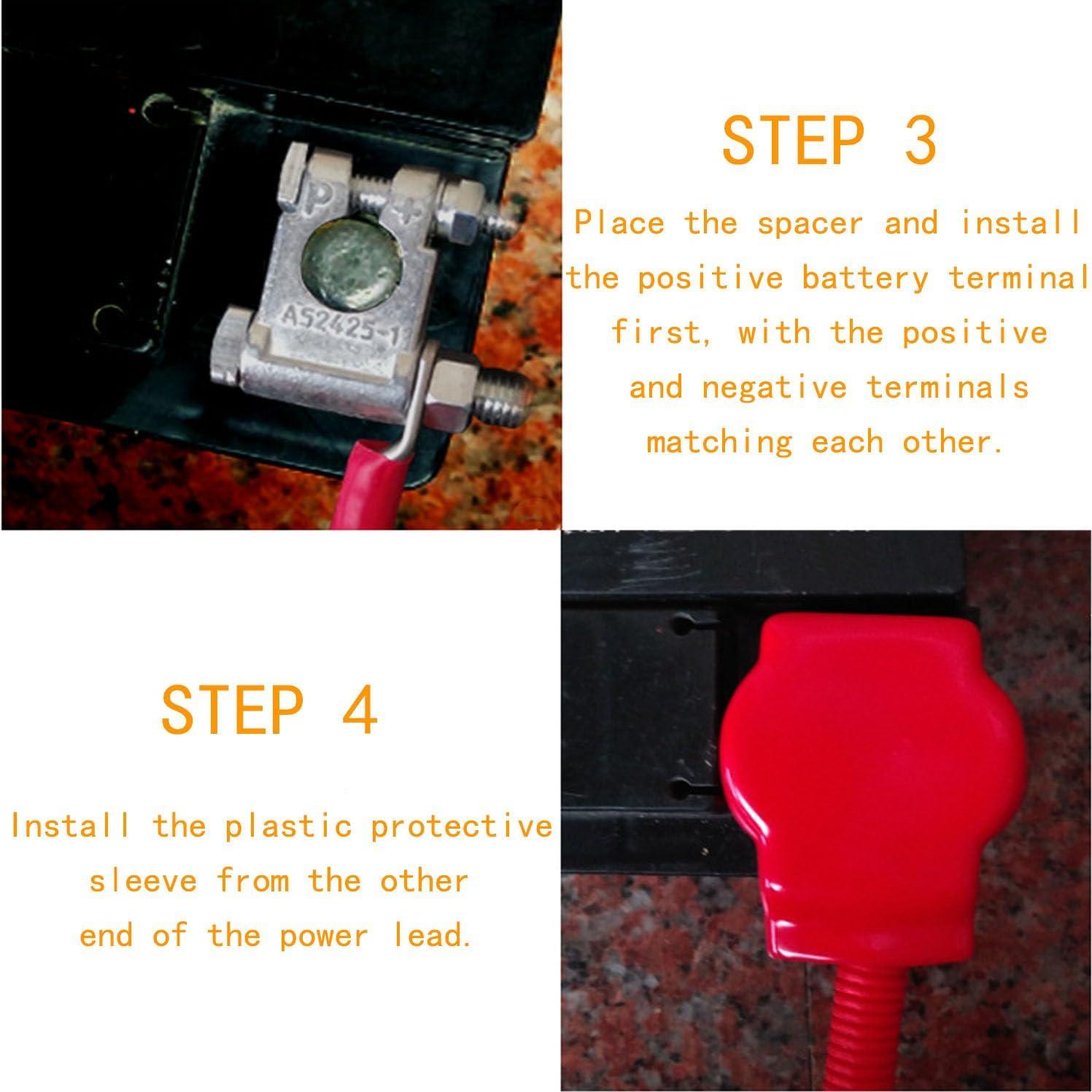 P +

AS2425-1

STEP 3

Place the spacer and install the positive battery terminal first, with the positive and negative terminals matching each other.

STEP 4

Install the plastic protective sleeve from the other end of the power lead.