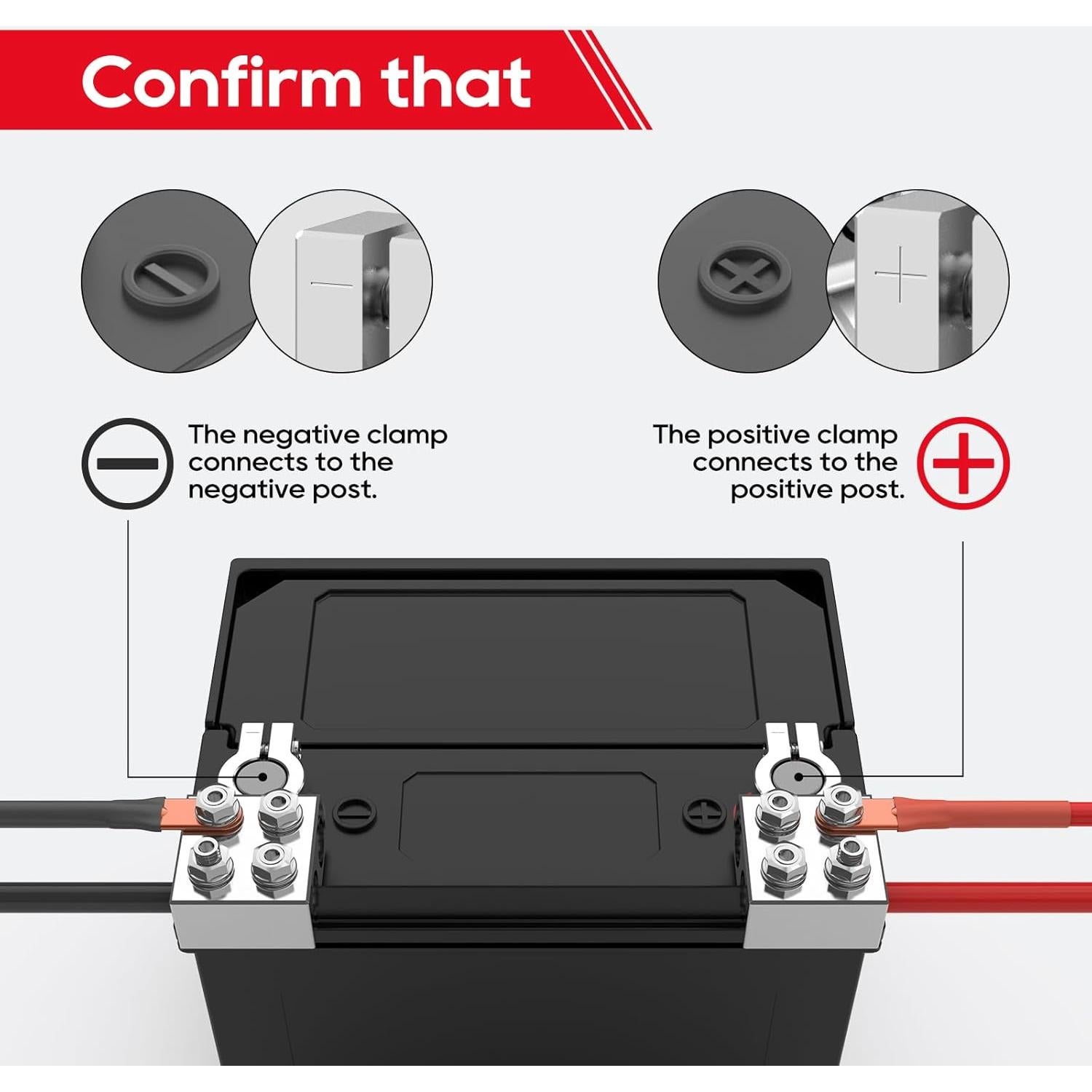 Confirm that

The negative clamp connects to the negative post.

The positive clamp connects to the positive post.