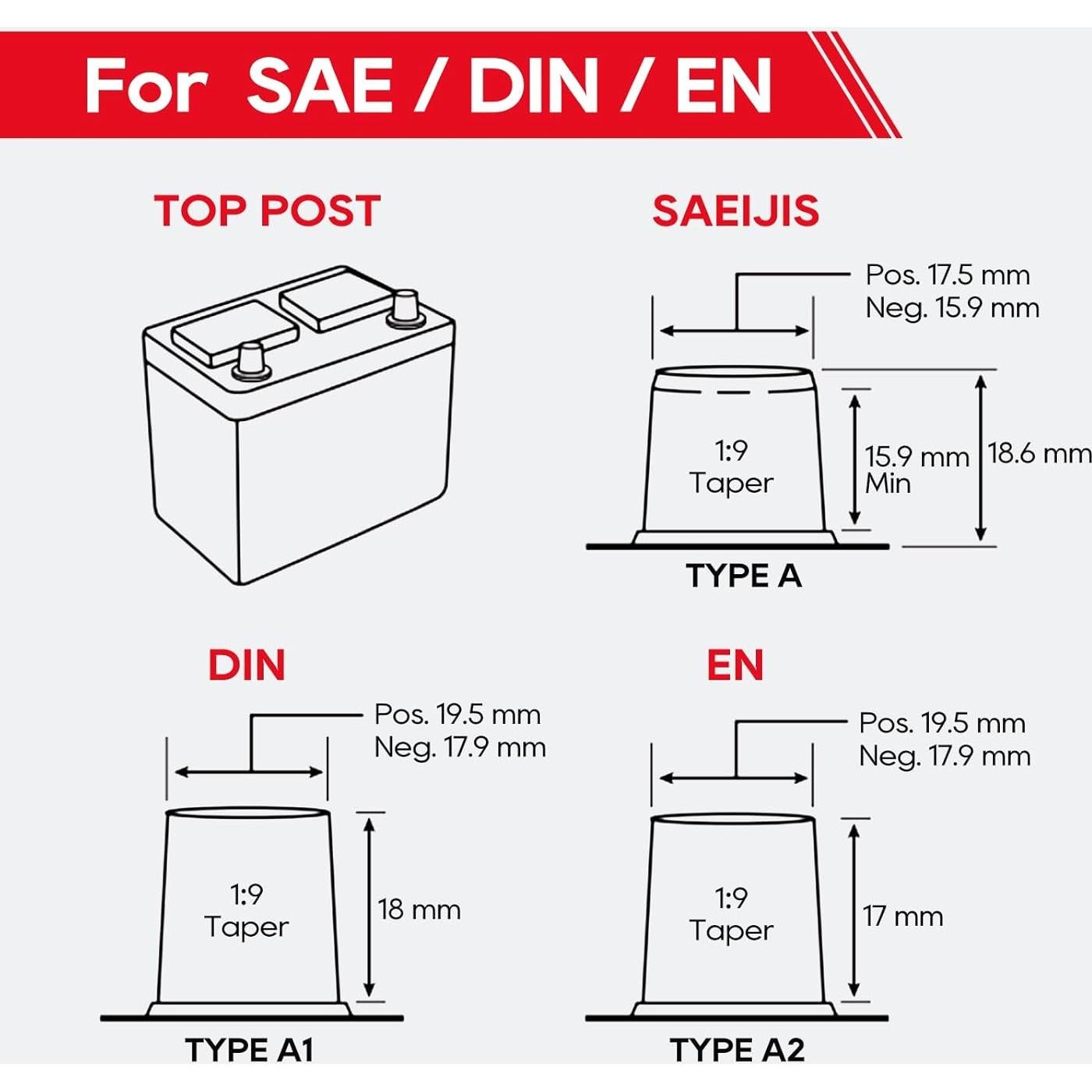 For SAE / DIN / EN

TOP POST

SAEIJIS

Pos. 17.5 mm
Neg. 15.9 mm

1:9
Taper

15.9 mm
Min

18.6 mm

TYPE A

DIN

Pos. 19.5 mm
Neg. 17.9 mm

1:9
Taper

18 mm

TYPE A1

EN

Pos. 19.5 mm
Neg. 17.9 mm

1:9
Taper

17 mm

TYPE A2