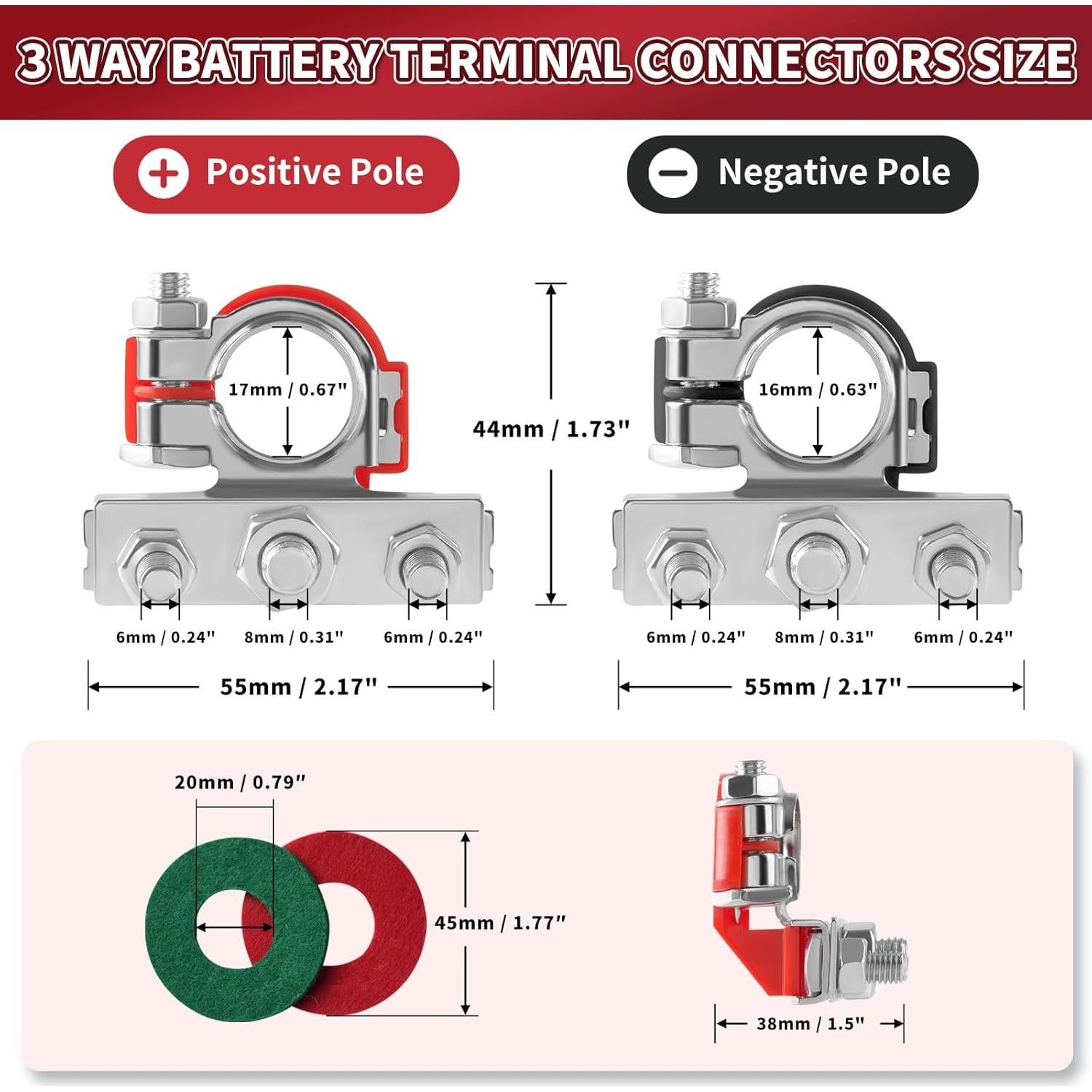 3 WAY BATTERY TERMINAL CONNECTORS SIZE

+ Positive Pole

− Negative Pole

17mm / 0.67"

44mm / 1.73"

16mm / 0.63"

6mm / 0.24"
8mm / 0.31"
6mm / 0.24"

6mm / 0.24"
8mm / 0.31"
6mm / 0.24"

55mm / 2.17"

55mm / 2.17"

20mm / 0.79"

45mm / 1.77"

38mm / 1.5"