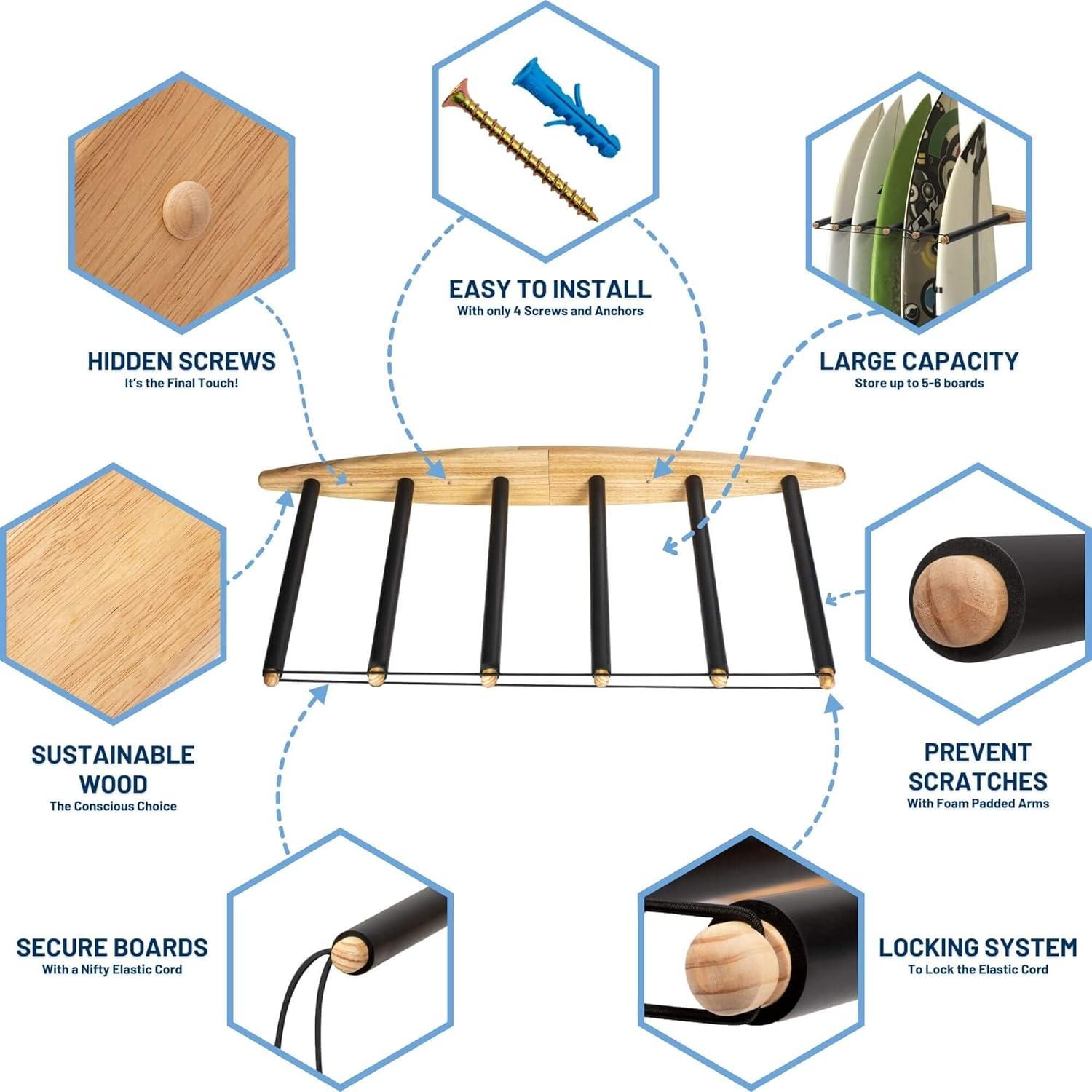 EASY TO INSTALL
With only 4 Screws and Anchors

HIDDEN SCREWS
It's the Final Touch!

LARGE CAPACITY
Store up to 5-6 boards

SUSTAINABLE WOOD
The Conscious Choice

PREVENT SCRATCHES
With Foam Padded Arms

SECURE BOARDS
With a Nifty Elastic Cord

LOCKING SYSTEM
To Lock the Elastic Cord