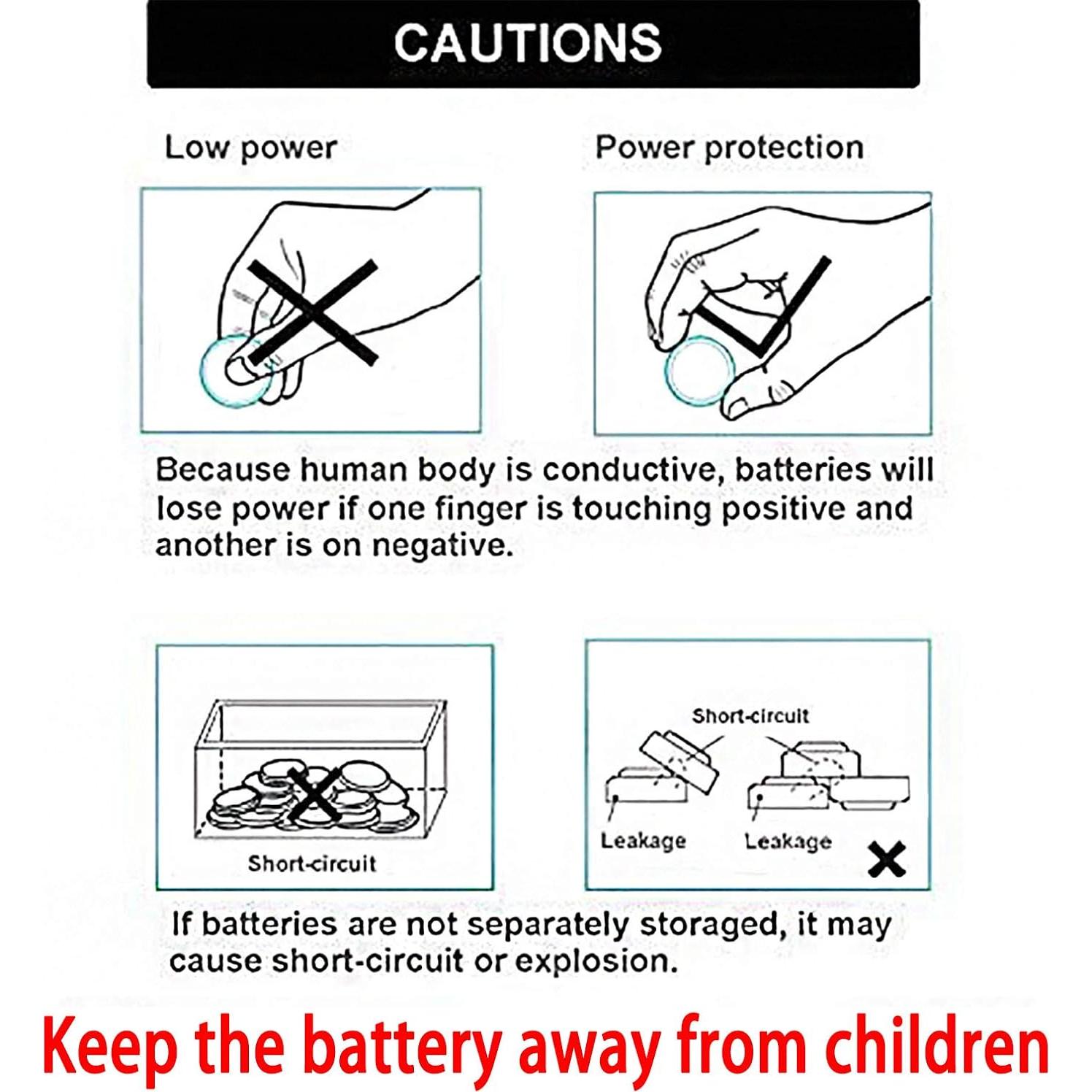 CAUTIONS

Low power

Power protection

Because human body is conductive, batteries will lose power if one finger is touching positive and another is on negative.

Short-circuit

Short-circuit

Leakage

Leakage

If batteries are not separately storaged, it may cause short-circuit or explosion.

Keep the battery away from children