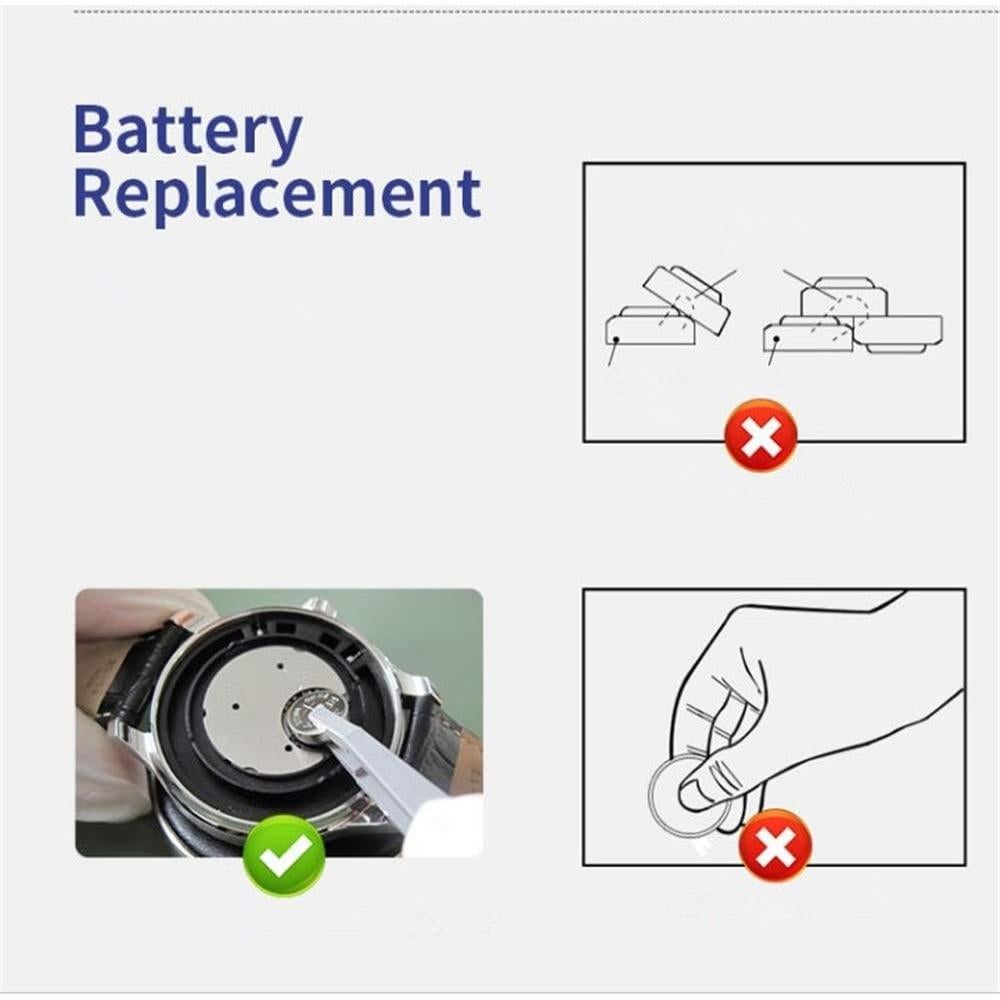 Battery Replacement