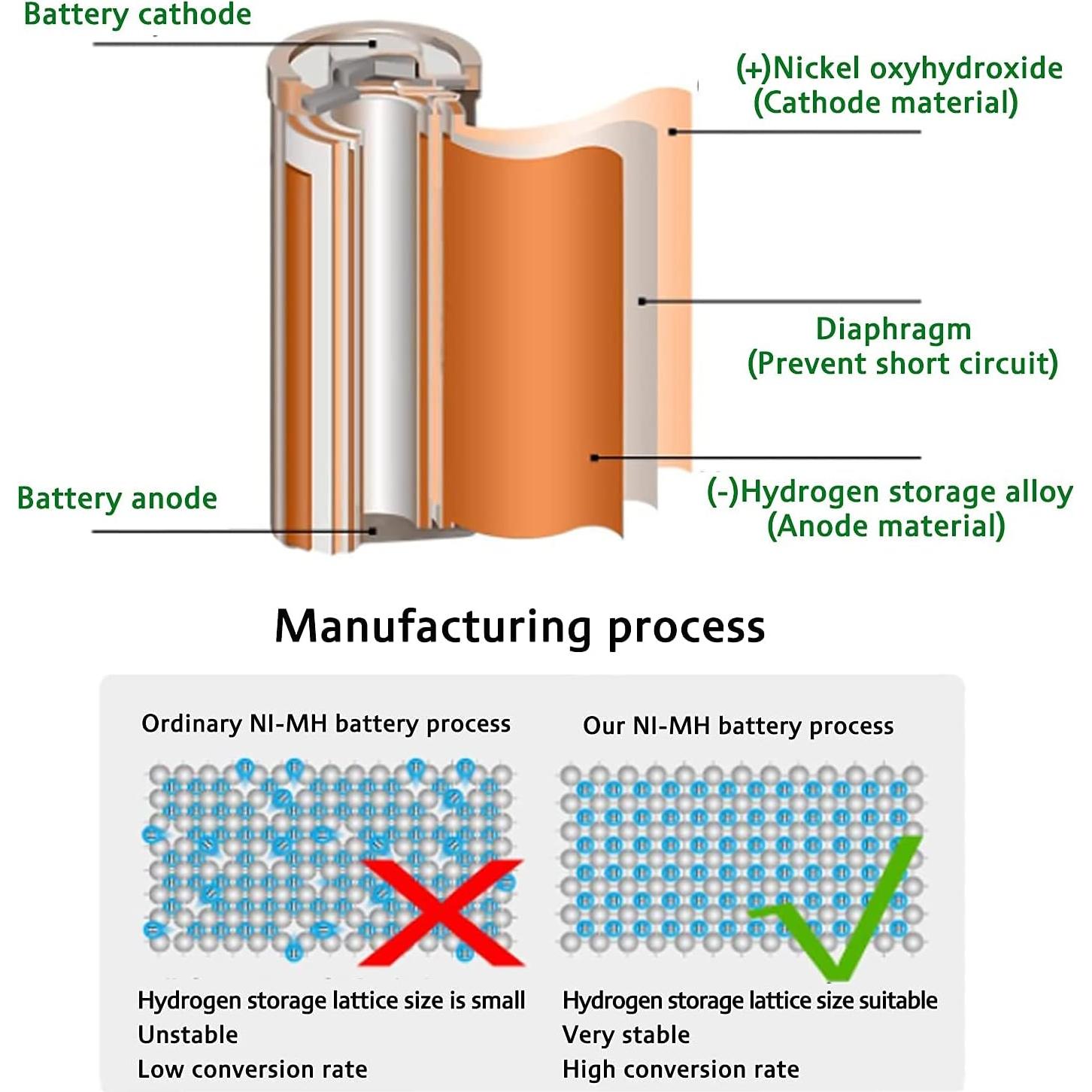 Battery cathode

(+)Nickel oxyhydroxide
(Cathode material)

Diaphragm
(Prevent short circuit)

Battery anode

(-)Hydrogen storage alloy
(Anode material)

Manufacturing process

Ordinary NI-MH battery process

Hydrogen storage lattice size is small
Unstable
Low conversion rate

Our NI-MH battery process

Hydrogen storage lattice size suitable
Very stable
High conversion rate